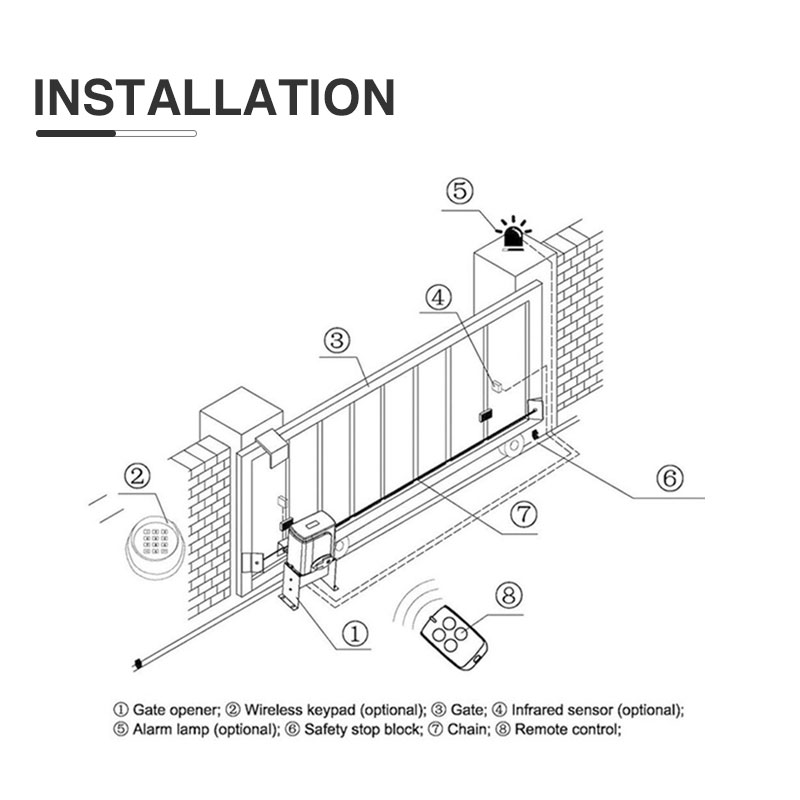 INSTALLATION

⑤

④

③

②

⑥

⑦

⑧

①

① Gate opener; ② Wireless keypad (optional); ③ Gate; ④ Infrared sensor (optional);
⑤ Alarm lamp (optional); ⑥ Safety stop block; ⑦ Chain; ⑧ Remote control;