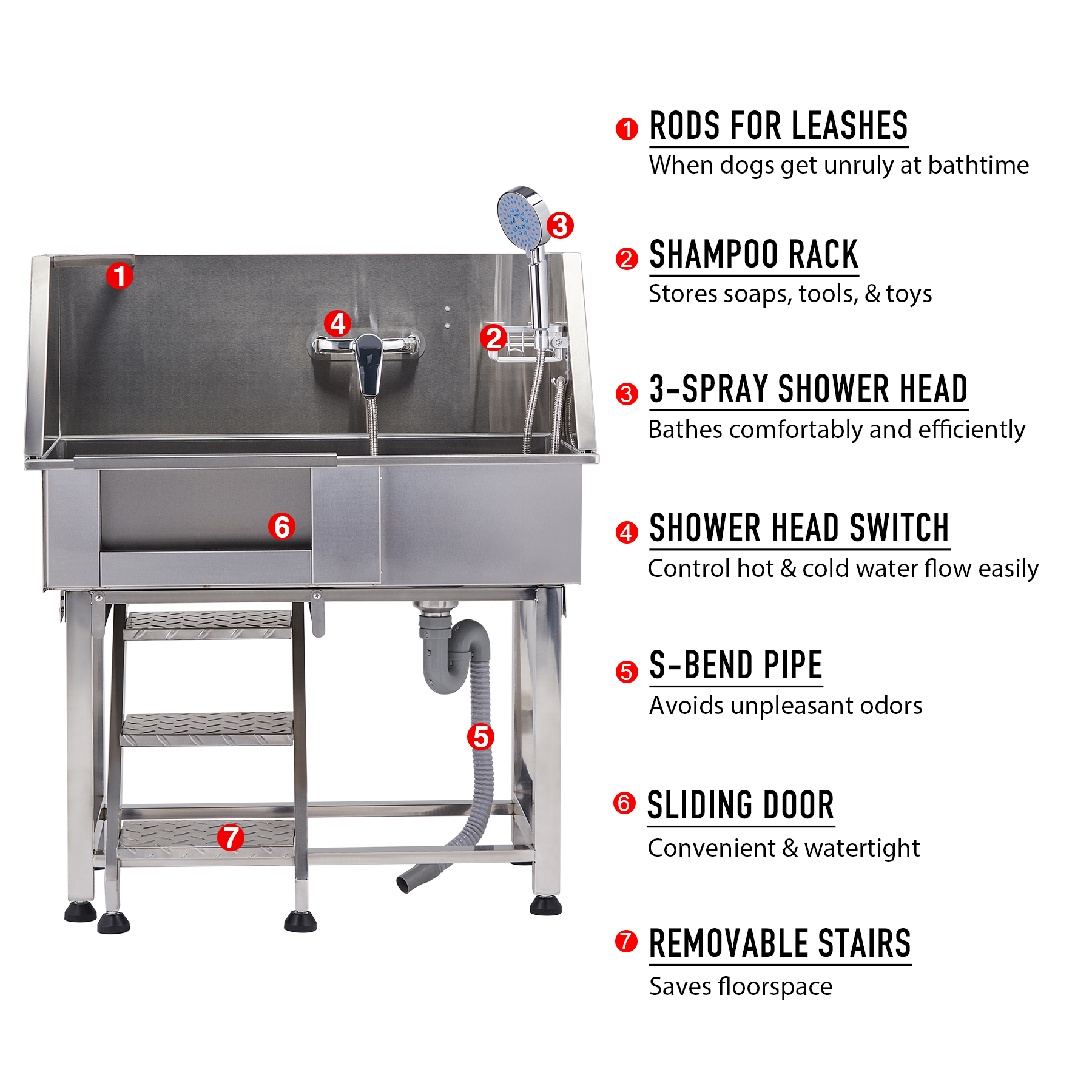 3

1

4

2

6

5

7

1 RODS FOR LEASHES
When dogs get unruly at bathtime

2 SHAMPOO RACK
Stores soaps, tools, & toys

3 3-SPRAY SHOWER HEAD
Bathes comfortably and efficiently

4 SHOWER HEAD SWITCH
Control hot & cold water flow easily

5 S-BEND PIPE
Avoids unpleasant odors

6 SLIDING DOOR
Convenient & watertight

7 REMOVABLE STAIRS
Saves floorspace