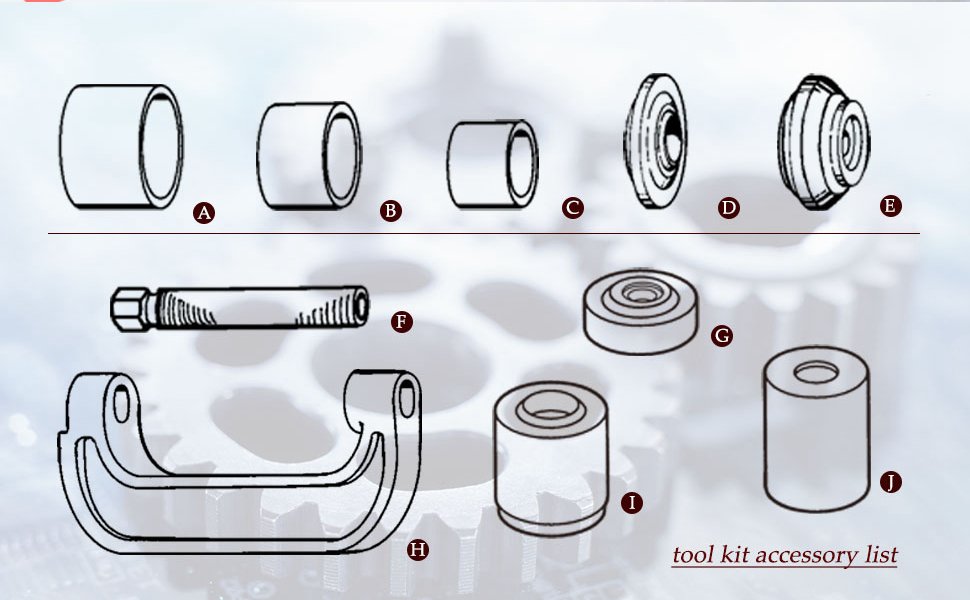 A B C D E

F G

H I J

tool kit accessory list