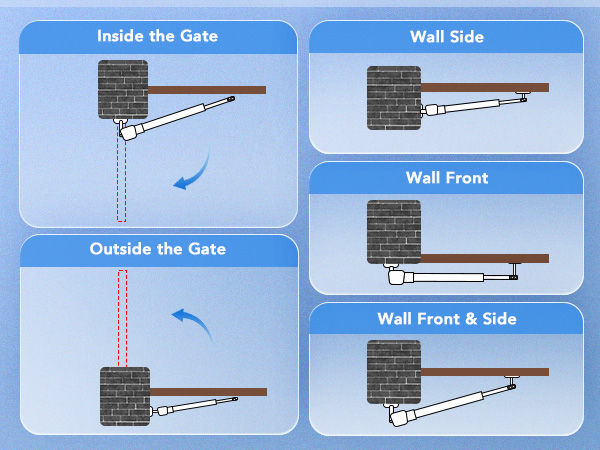 Inside the Gate

Outside the Gate

Wall Side

Wall Front

Wall Front & Side