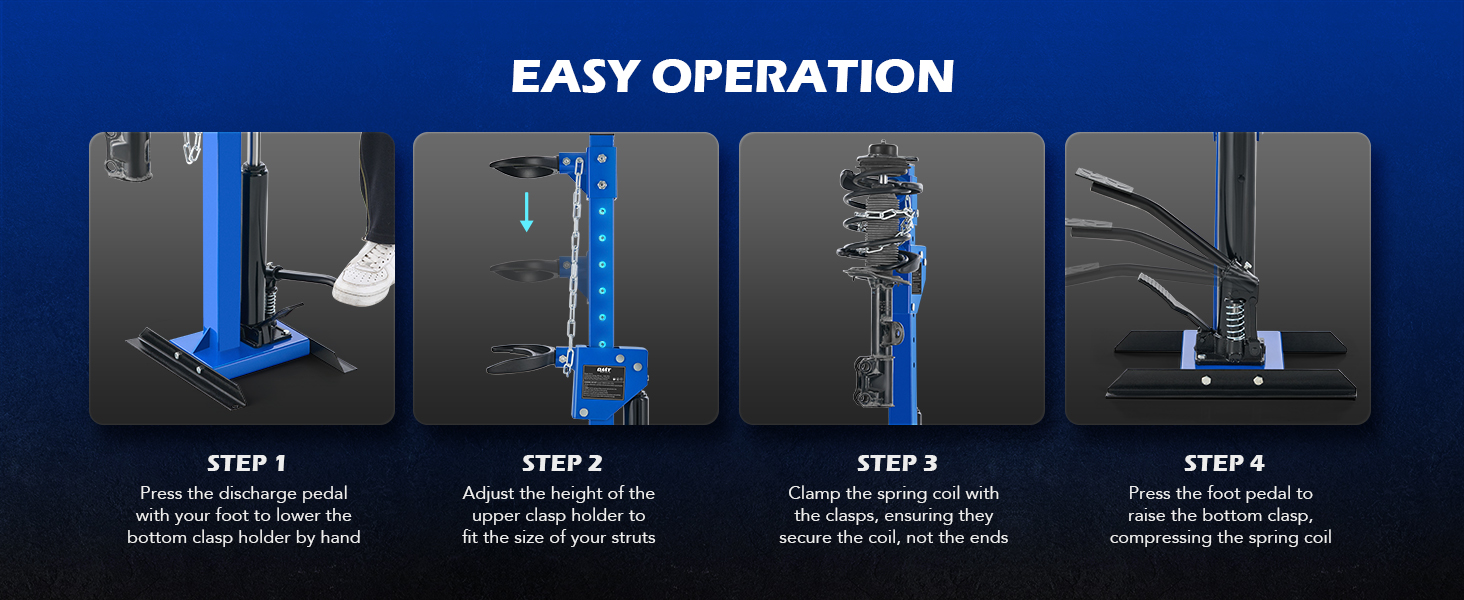 EASY OPERATION

STEP 1
Press the discharge pedal with your foot to lower the bottom clasp holder by hand

STEP 2
Adjust the height of the upper clasp holder to fit the size of your struts

STEP 3
Clamp the spring coil with the clasps, ensuring they secure the coil, not the ends

STEP 4
Press the foot pedal to raise the bottom clasp, compressing the spring coil