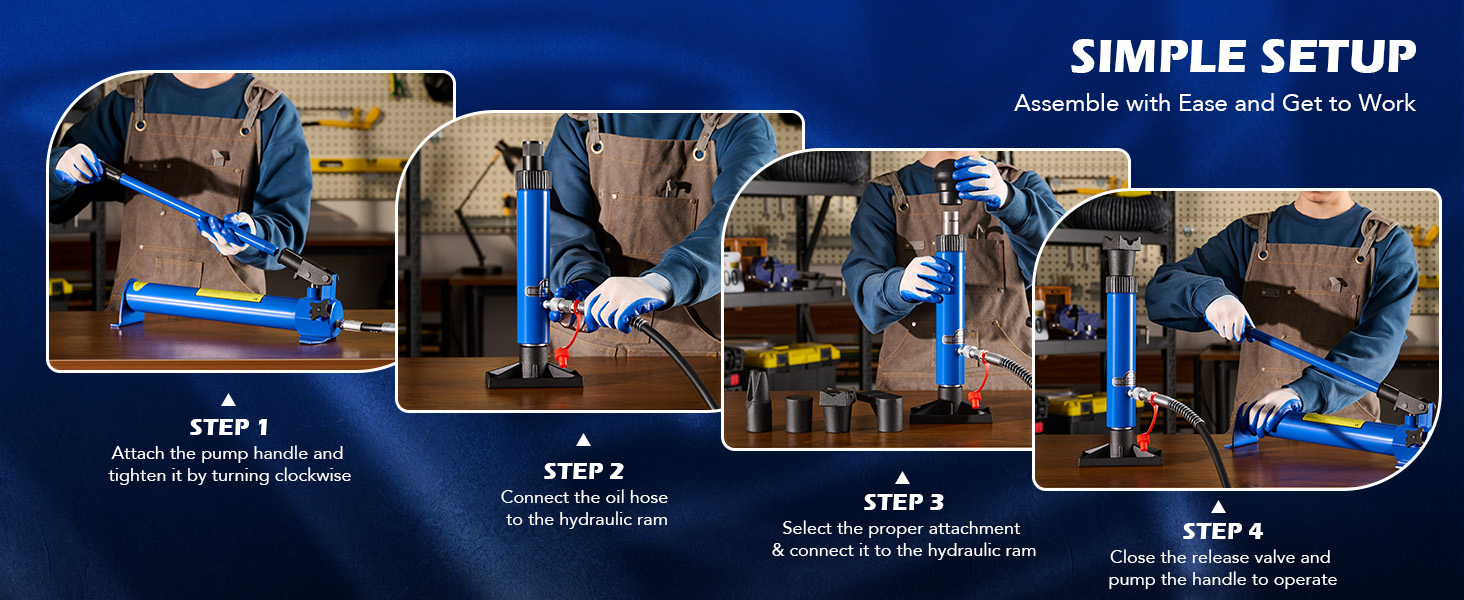 SIMPLE SETUP

Assemble with Ease and Get to Work

STEP 1
Attach the pump handle and tighten it by turning clockwise

STEP 2
Connect the oil hose to the hydraulic ram

STEP 3
Select the proper attachment & connect it to the hydraulic ram

STEP 4
Close the release valve and pump the handle to operate