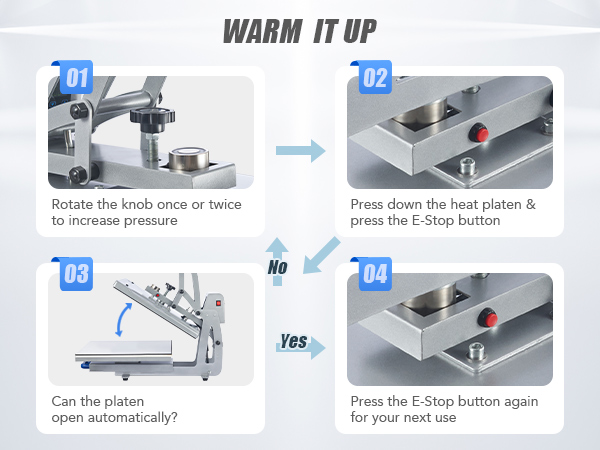 WARM IT UP

01

Rotate the knob once or twice to increase pressure

02

Press down the heat platen & press the E-Stop button

No

03

Can the platen open automatically?

Yes

04

Press the E-Stop button again for your next use