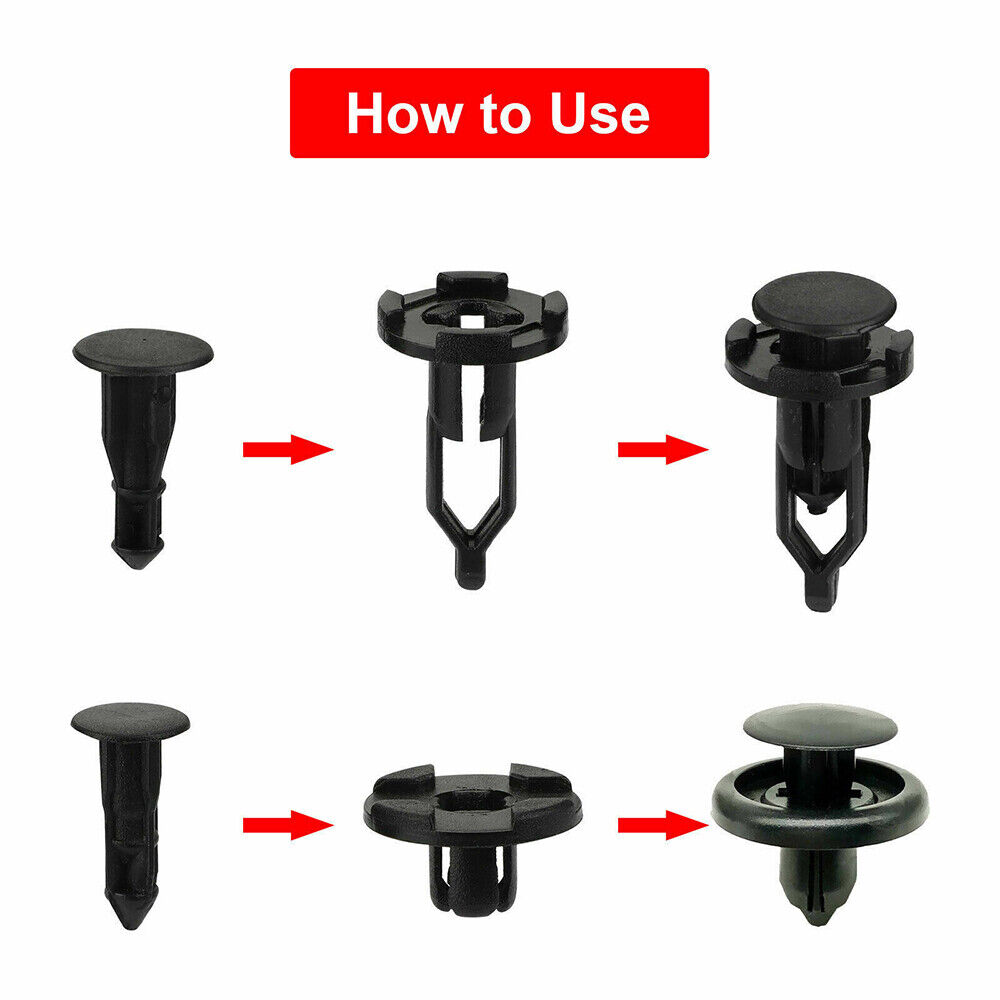 How to Use