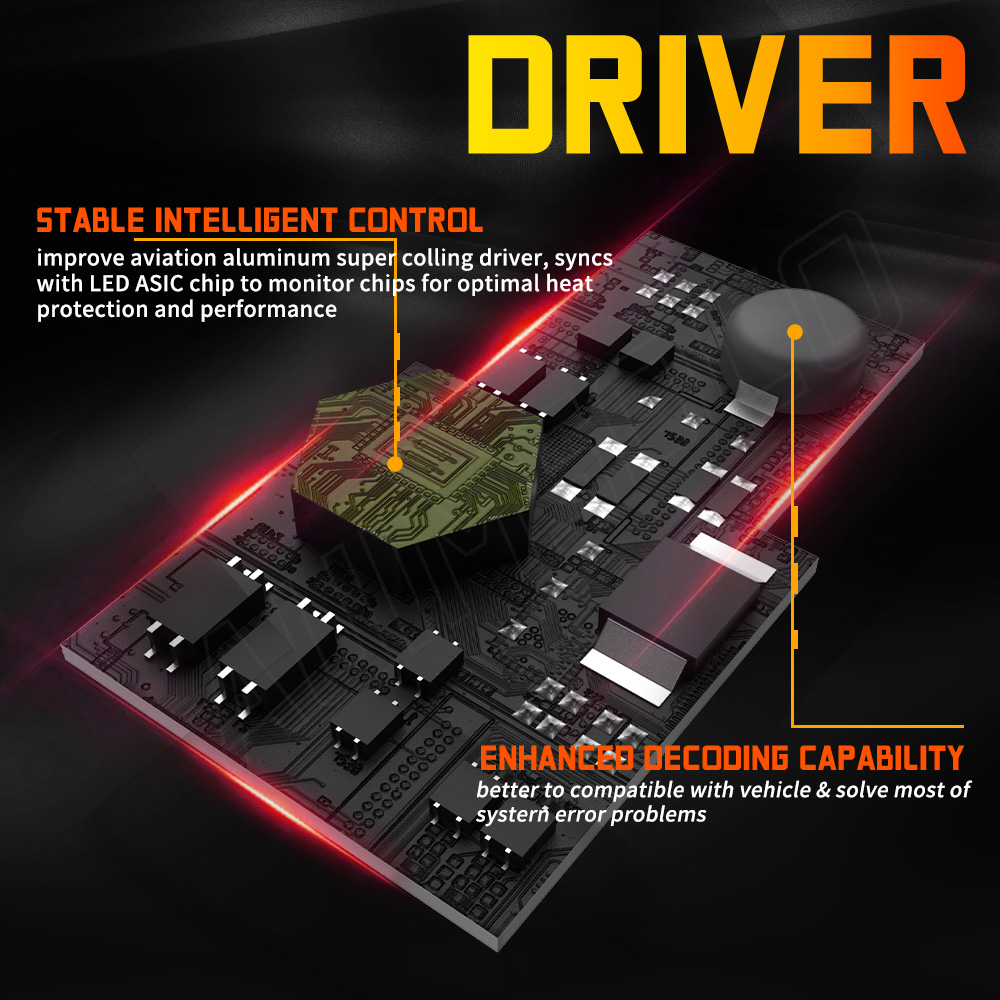 DRIVER

STABLE INTELLIGENT CONTROL
improve aviation aluminum super colling driver, syncs with LED ASIC chip to monitor chips for optimal heat protection and performance

ENHANCED DECODING CAPABILITY
better to compatible with vehicle & solve most of system error problems