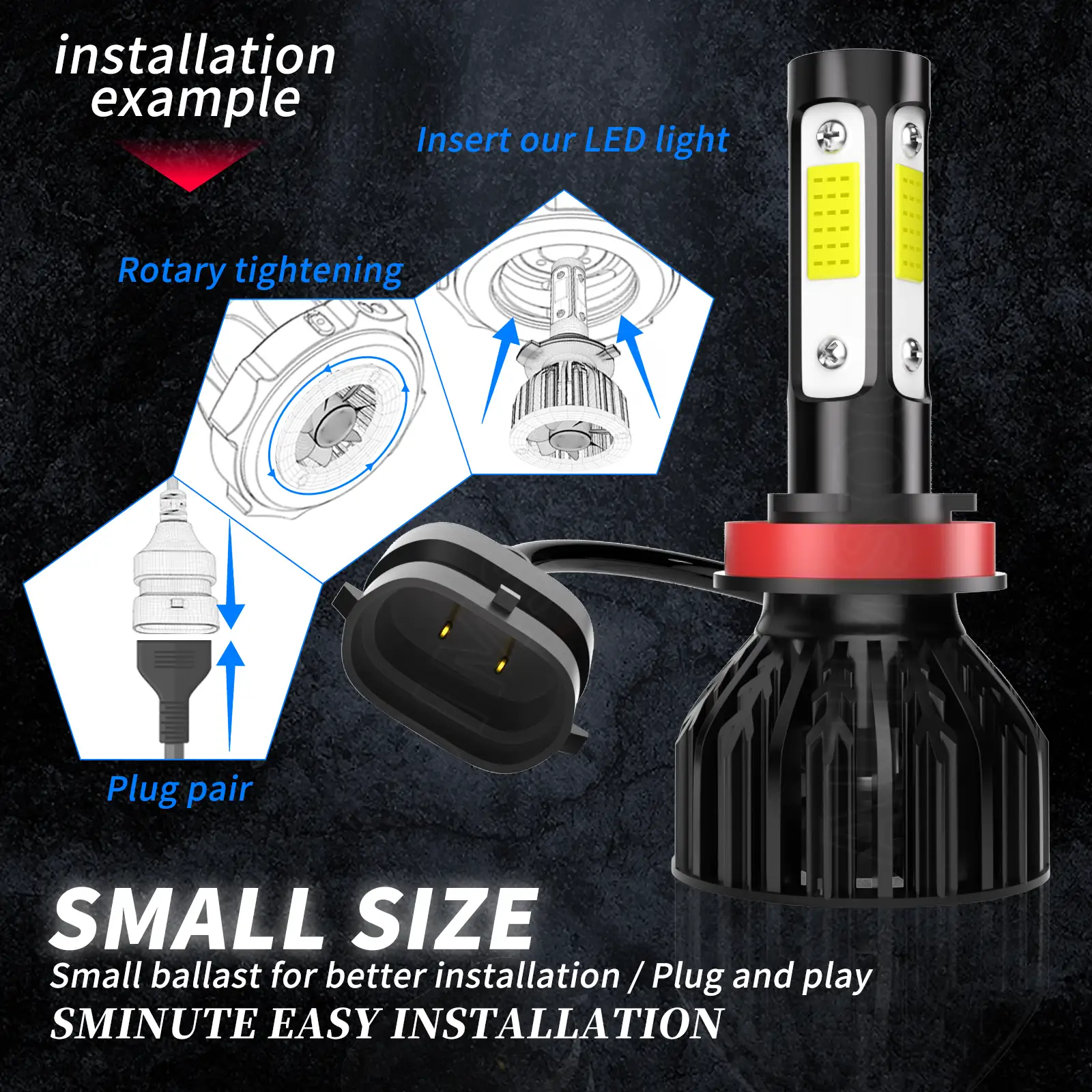 installation example

Insert our LED light

Rotary tightening

Plug pair

SMALL SIZE

Small ballast for better installation / Plug and play

SMINUTE EASY INSTALLATION