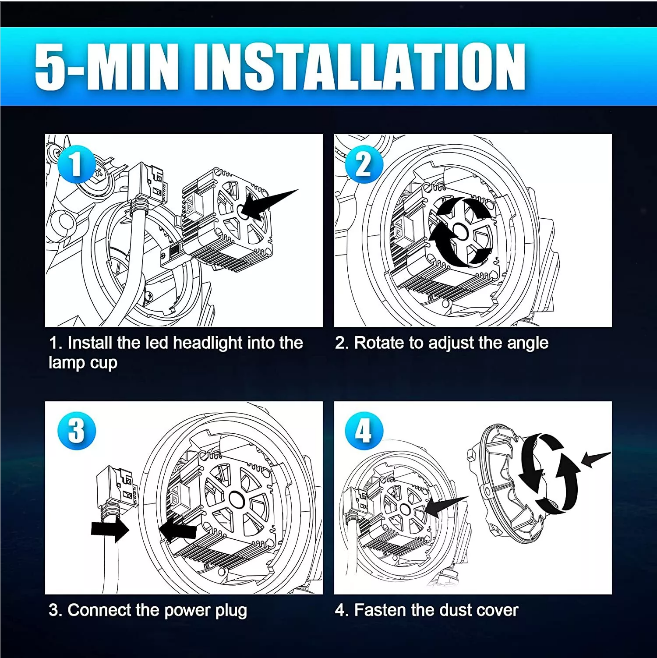 5-MIN INSTALLATION

1

1. Install the led headlight into the lamp cup

2

2. Rotate to adjust the angle

3

3. Connect the power plug

4

4. Fasten the dust cover