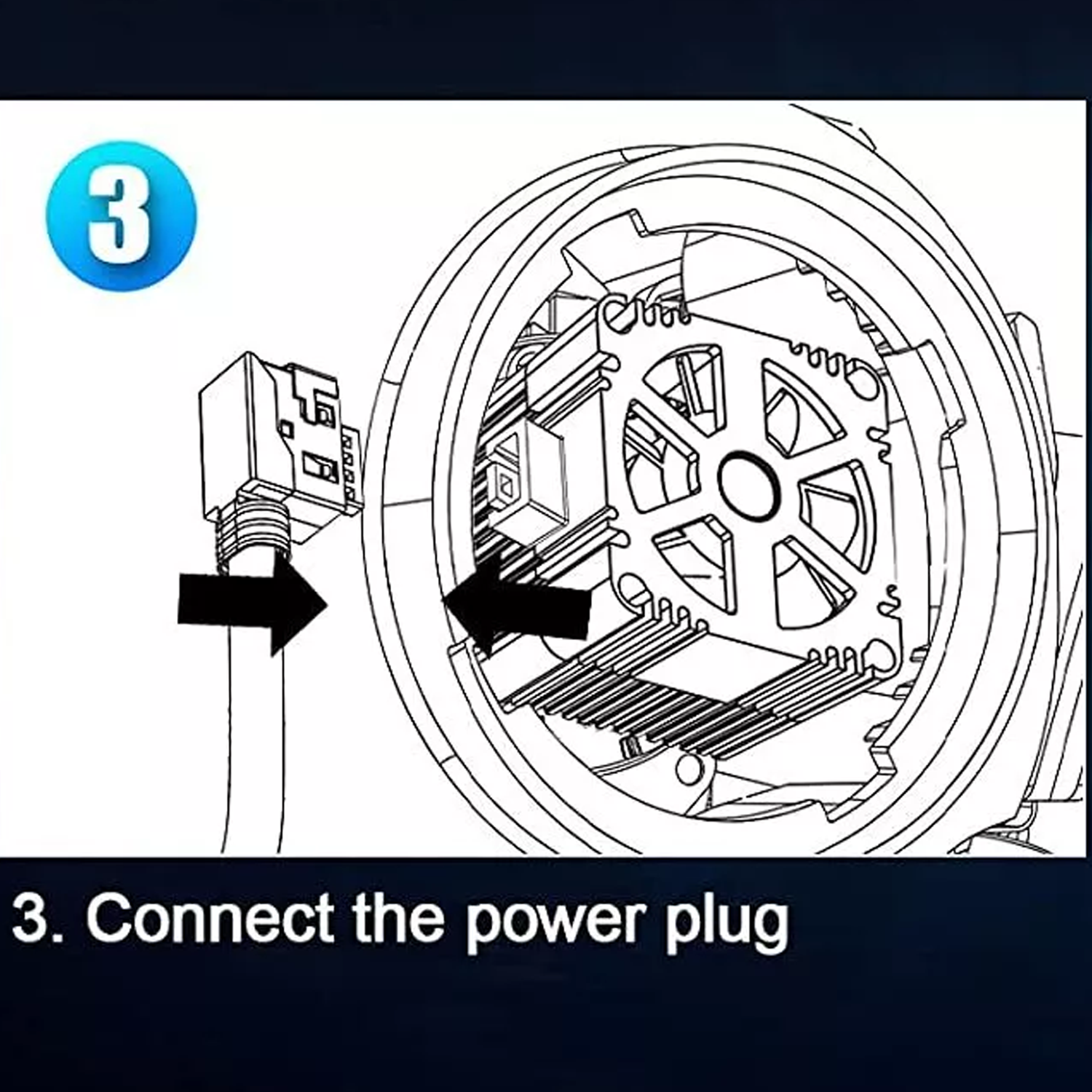 3

3. Connect the power plug