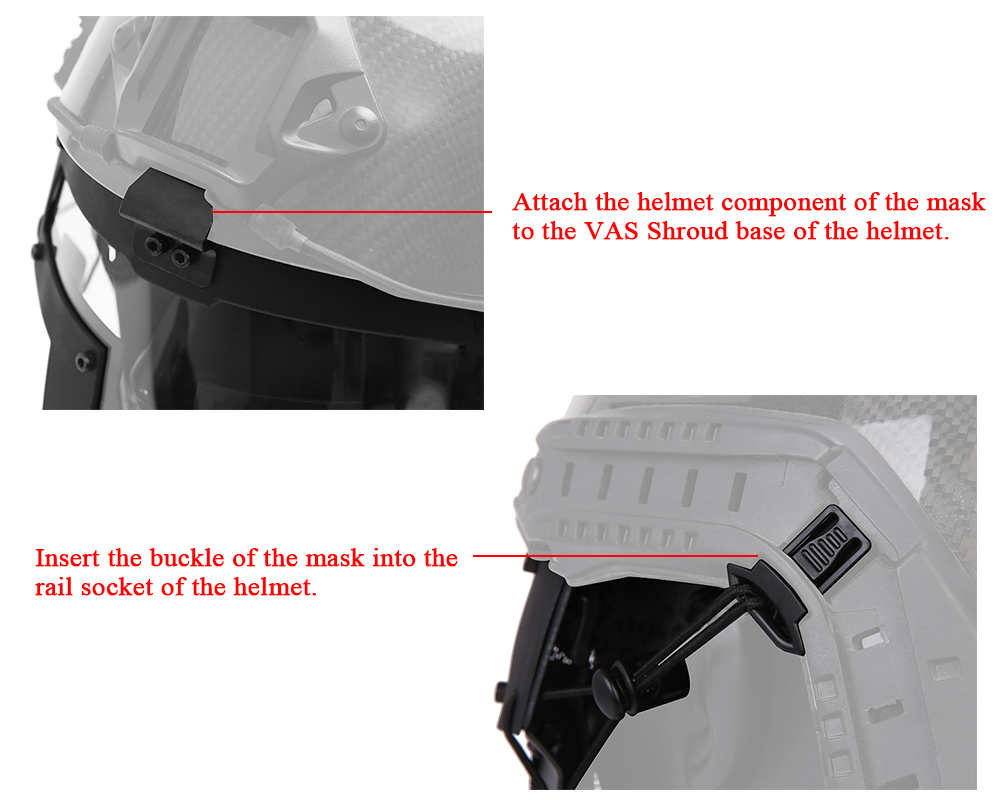 Attach the helmet component of the mask to the VAS Shroud base of the helmet.

Insert the buckle of the mask into the rail socket of the helmet.