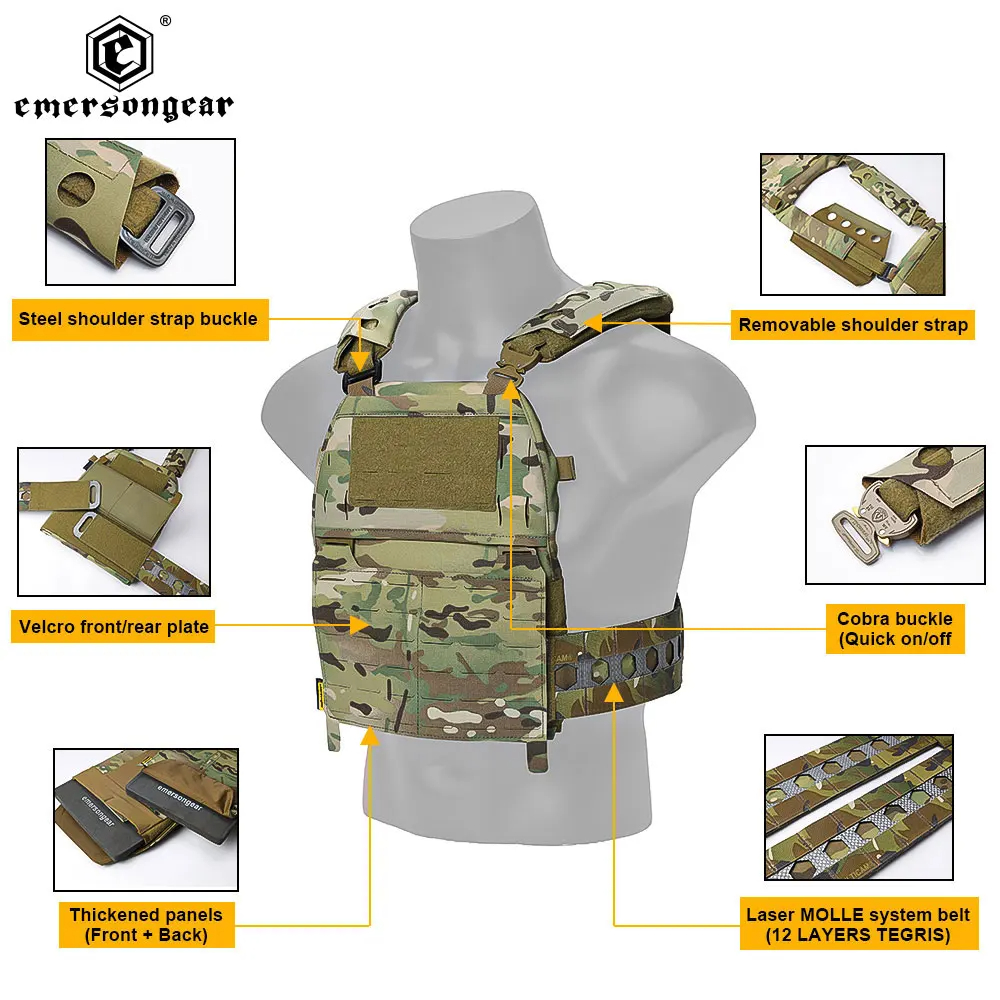 ®
emersongear

Steel shoulder strap buckle

Removable shoulder strap

Velcro front/rear plate

Cobra buckle
(Quick on/off

emersongear

Thickened panels
(Front + Back)

Laser MOLLE system belt
(12 LAYERS TEGRIS)