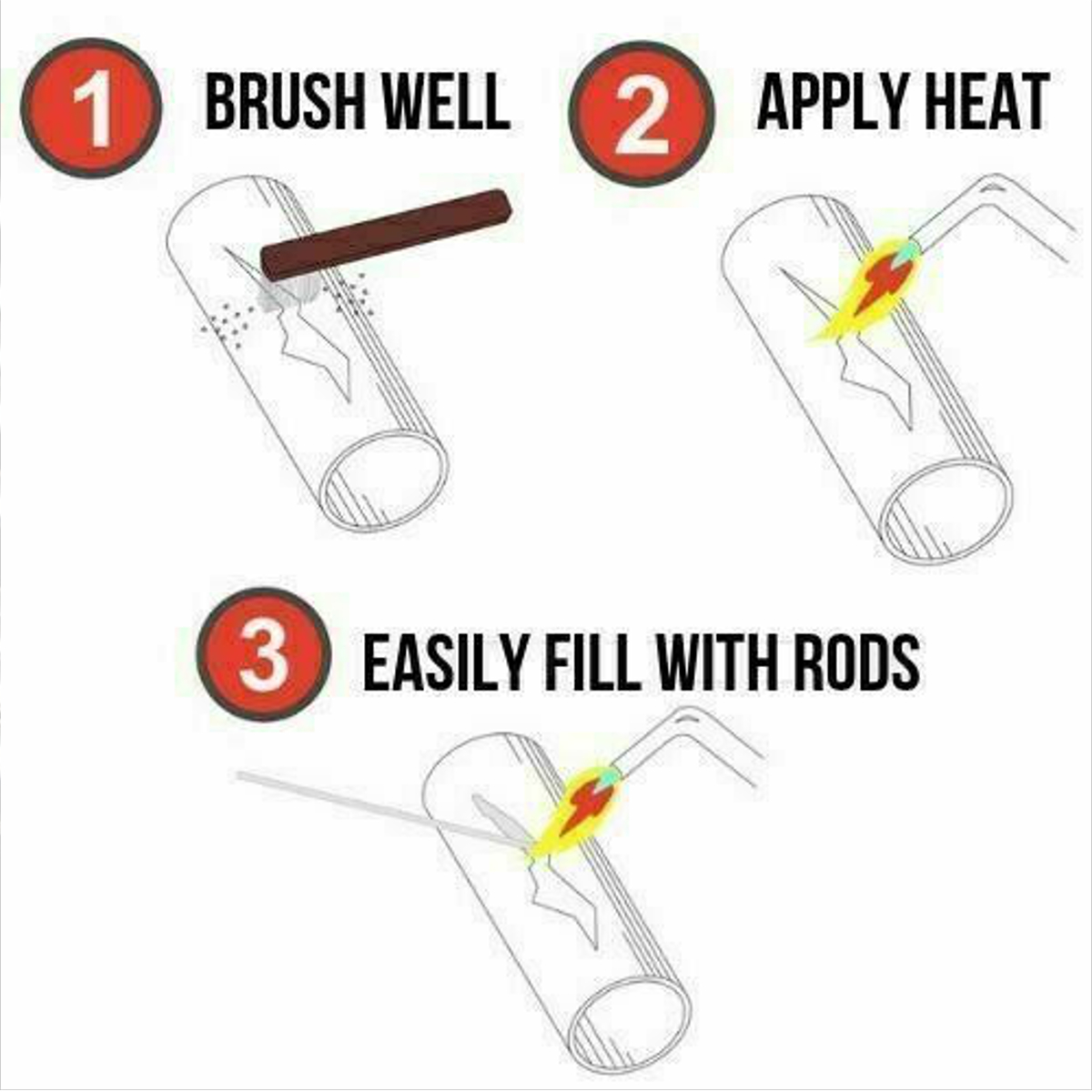 1 BRUSH WELL

2 APPLY HEAT

3 EASILY FILL WITH RODS