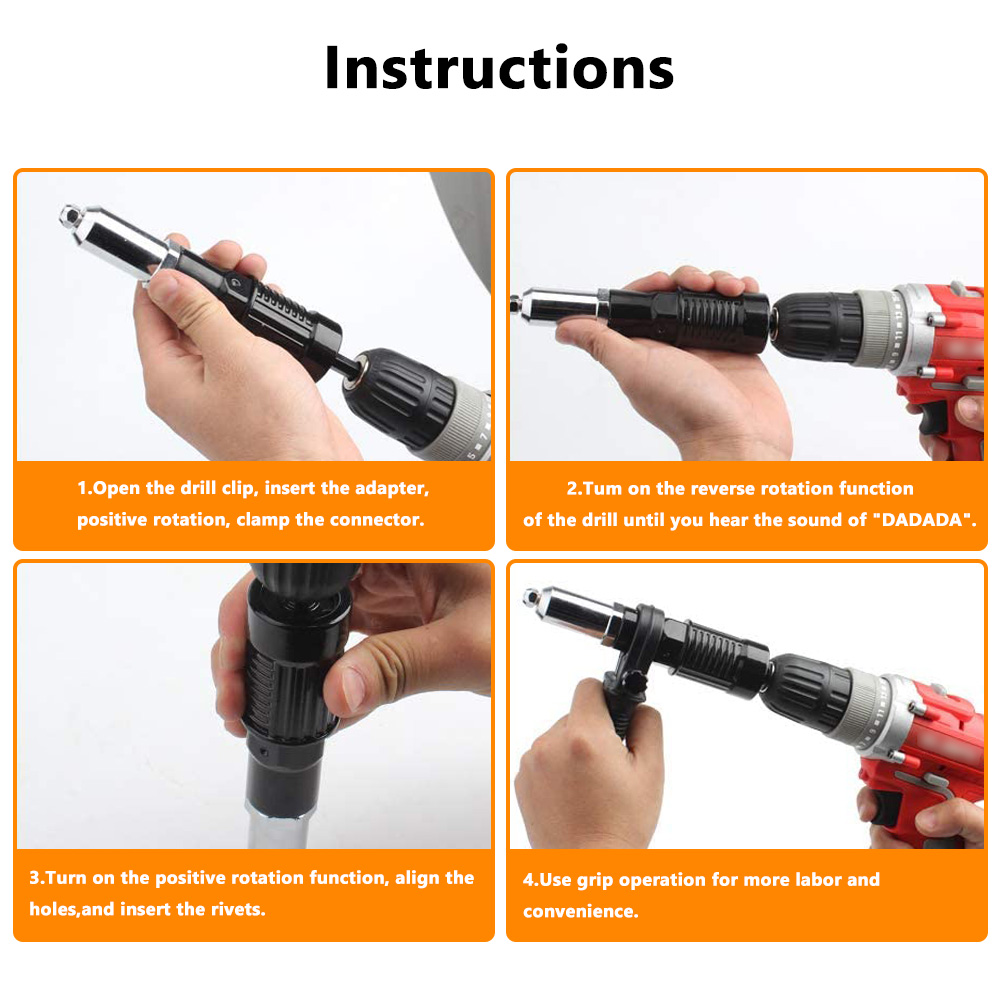 Instructions

1.Open the drill clip, insert the adapter, positive rotation, clamp the connector.

2.Tum on the reverse rotation function of the drill until you hear the sound of "DADADA".

3.Turn on the positive rotation function, align the holes,and insert the rivets.

4.Use grip operation for more labor and convenience.