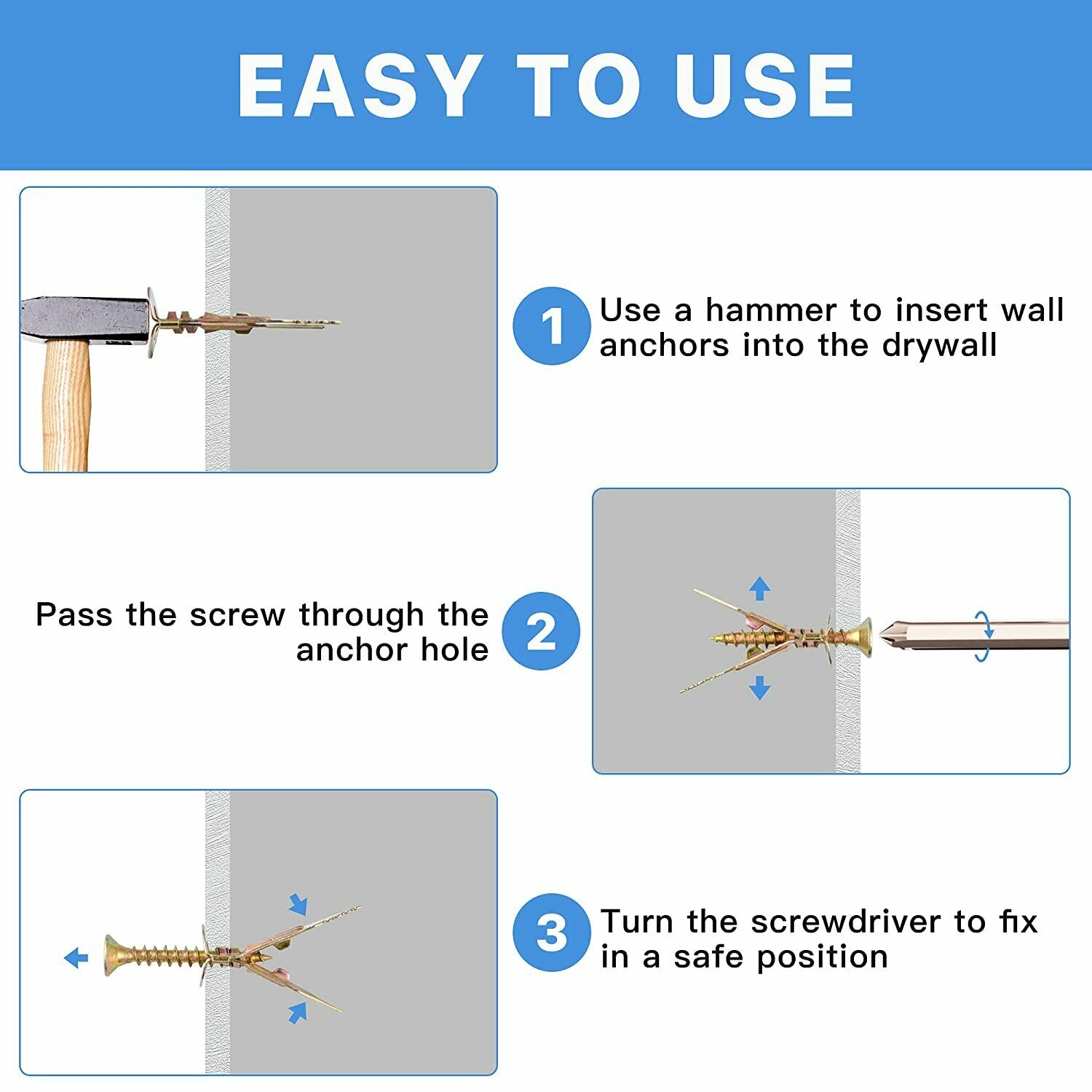 EASY TO USE

1 Use a hammer to insert wall anchors into the drywall

Pass the screw through the anchor hole 2

3 Turn the screwdriver to fix in a safe position