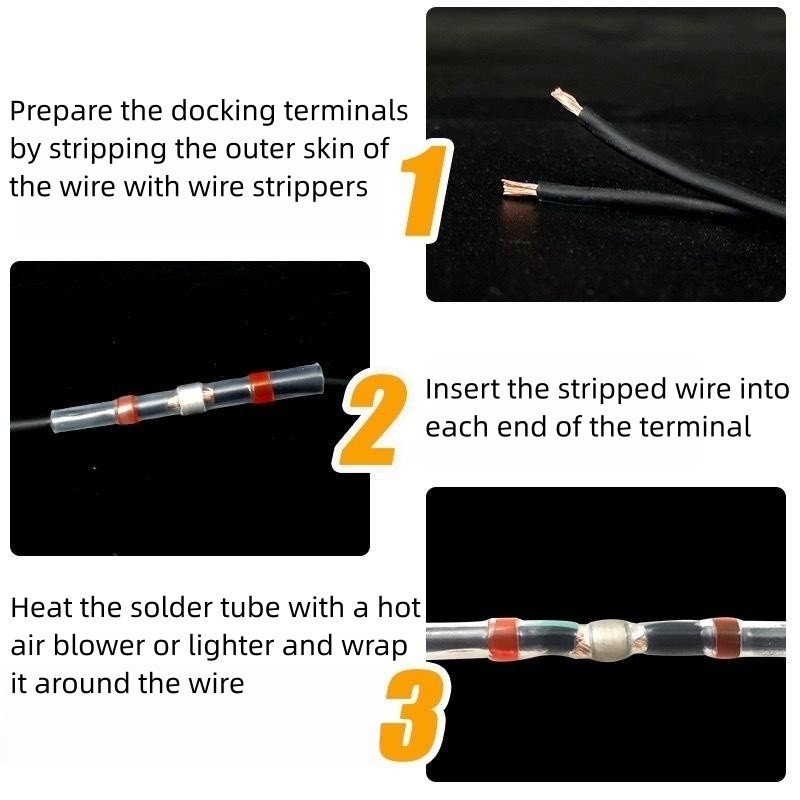 Prepare the docking terminals by stripping the outer skin of the wire with wire strippers

1

2

Insert the stripped wire into each end of the terminal

Heat the solder tube with a hot air blower or lighter and wrap it around the wire

3