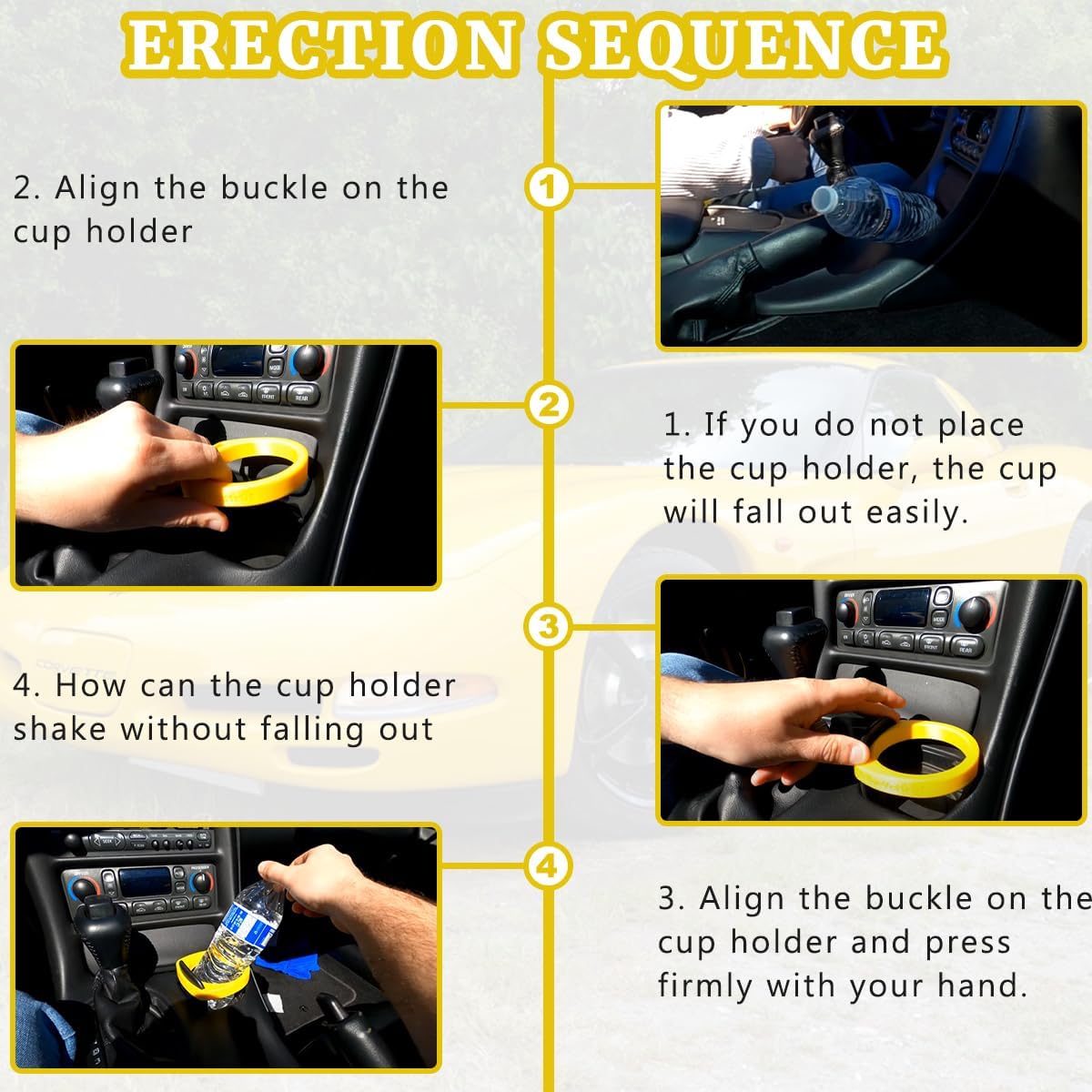 ERECTION SEQUENCE

2. Align the buckle on the cup holder

1

2

1. If you do not place the cup holder, the cup will fall out easily.

3

4. How can the cup holder shake without falling out

4

3. Align the buckle on the cup holder and press firmly with your hand.