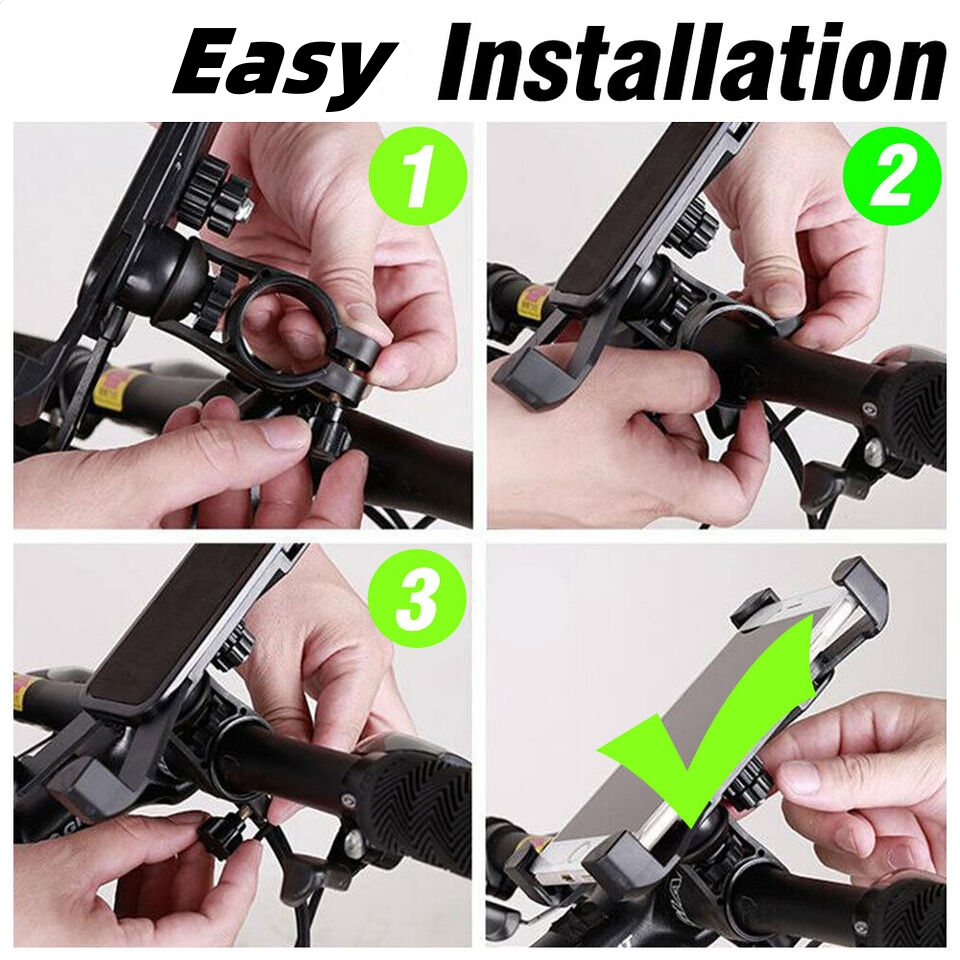 Easy Installation

1

2

3