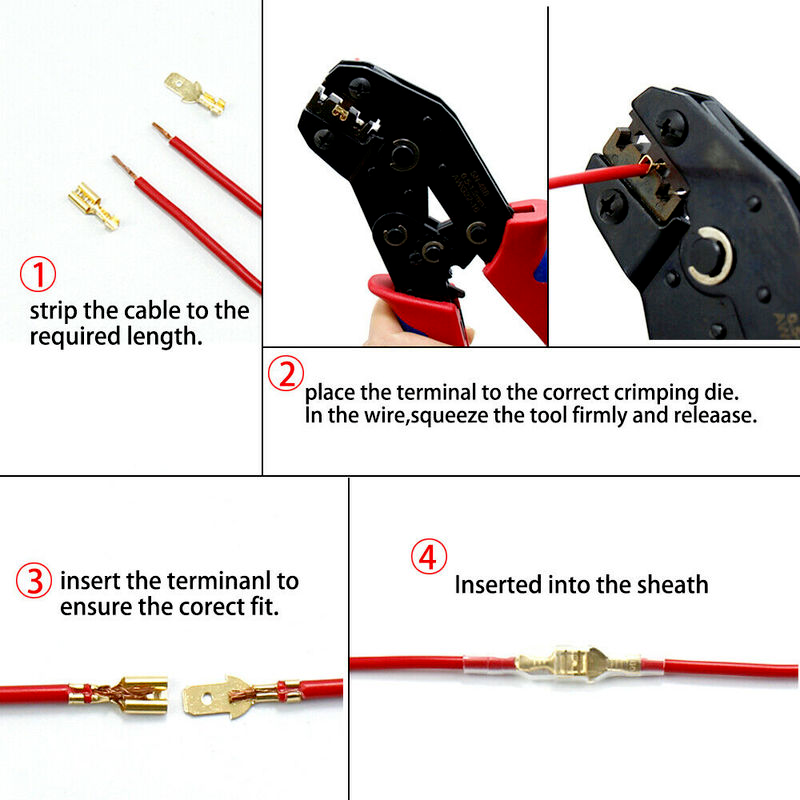 ① strip the cable to the required length.

② place the terminal to the correct crimping die. In the wire,squeeze the tool firmly and releaase.

③ insert the terminanl to ensure the corect fit.

④ Inserted into the sheath