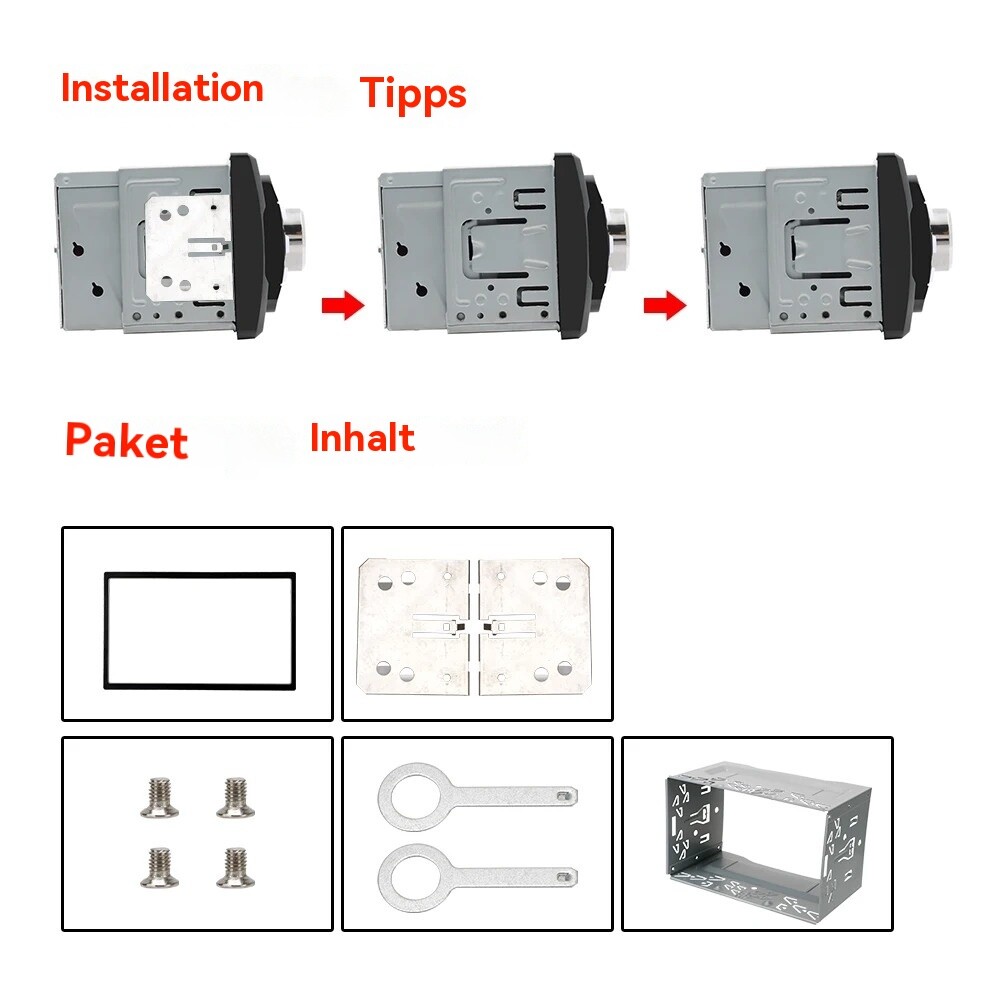 Installation Tipps

Paket Inhalt