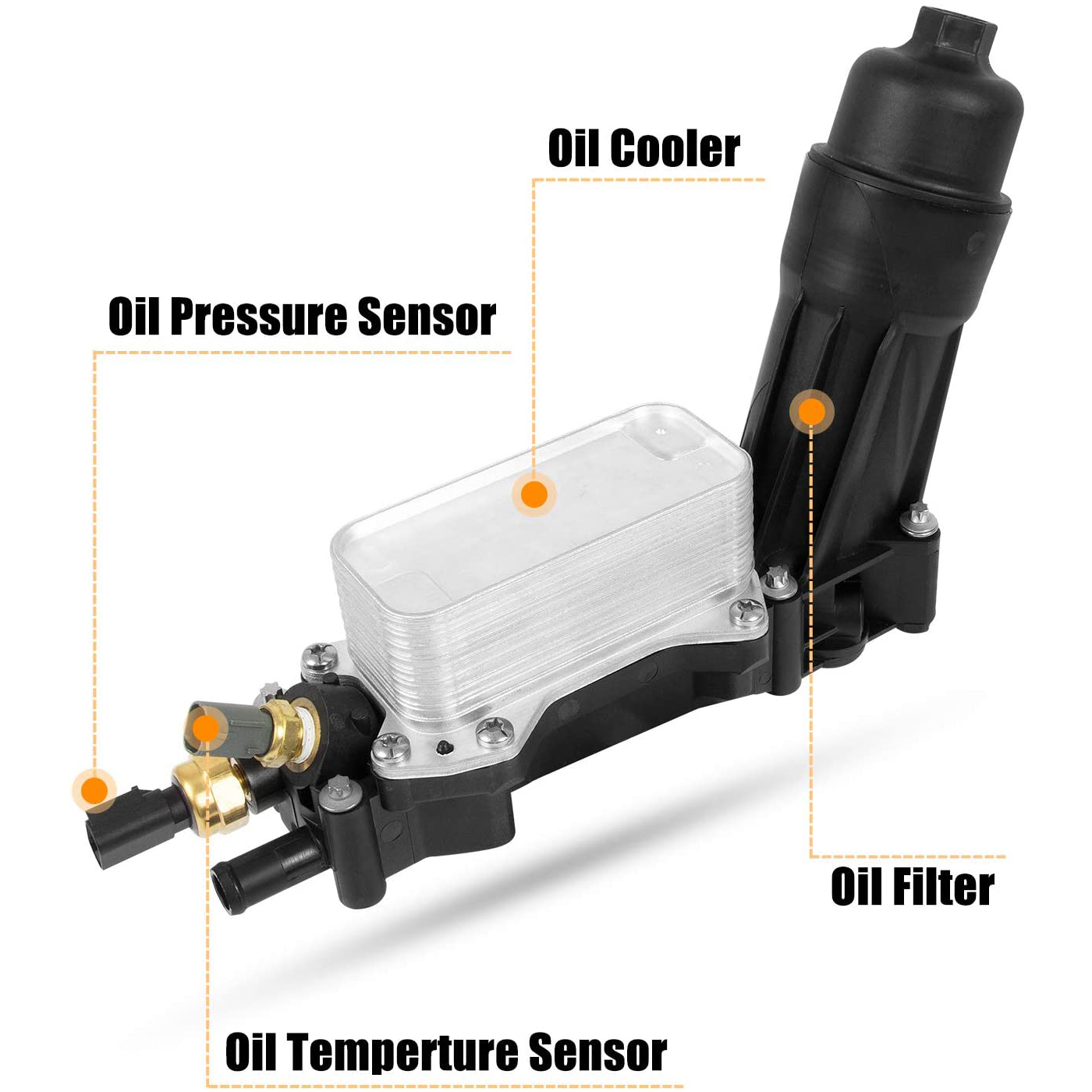 Oil Cooler

Oil Pressure Sensor

Oil Filter

Oil Temperture Sensor