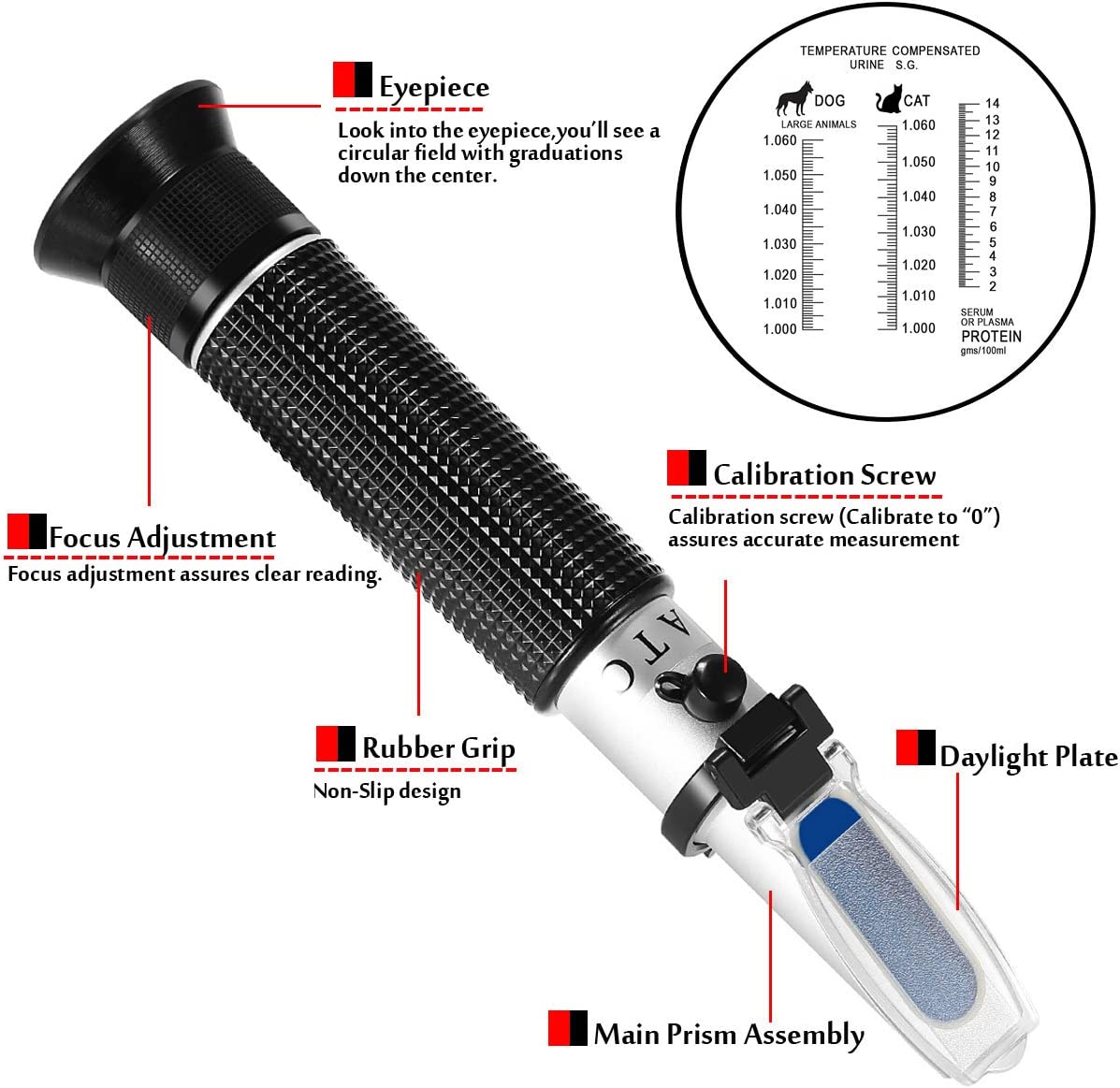 Eyepiece

Look into the eyepiece,you'll see a circular field with graduations down the center.

TEMPERATURE COMPENSATED
URINE S.G.

DOG
LARGE ANIMALS
1.060
1.050
1.040
1.030
1.020
1.010
1.000

CAT
1.060
1.050
1.040
1.030
1.020
1.010
1.000

14
13
12
11
10
9
8
7
6
5
4
3
2
SERUM
OR PLASMA
PROTEIN
gms/100ml

Calibration Screw

Calibration screw (Calibrate to "0") assures accurate measurement

Focus Adjustment

Focus adjustment assures clear reading.

ATC

Rubber Grip

Non-Slip design

Daylight Plate

Main Prism Assembly