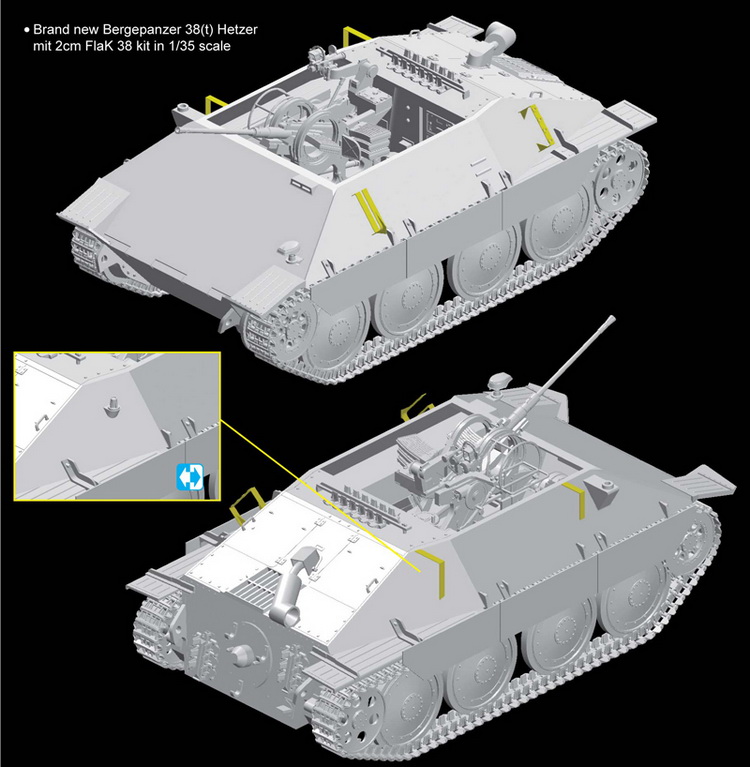 • Brand new Bergepanzer 38(t) Hetzer mit 2cm FlaK 38 kit in 1/35 scale