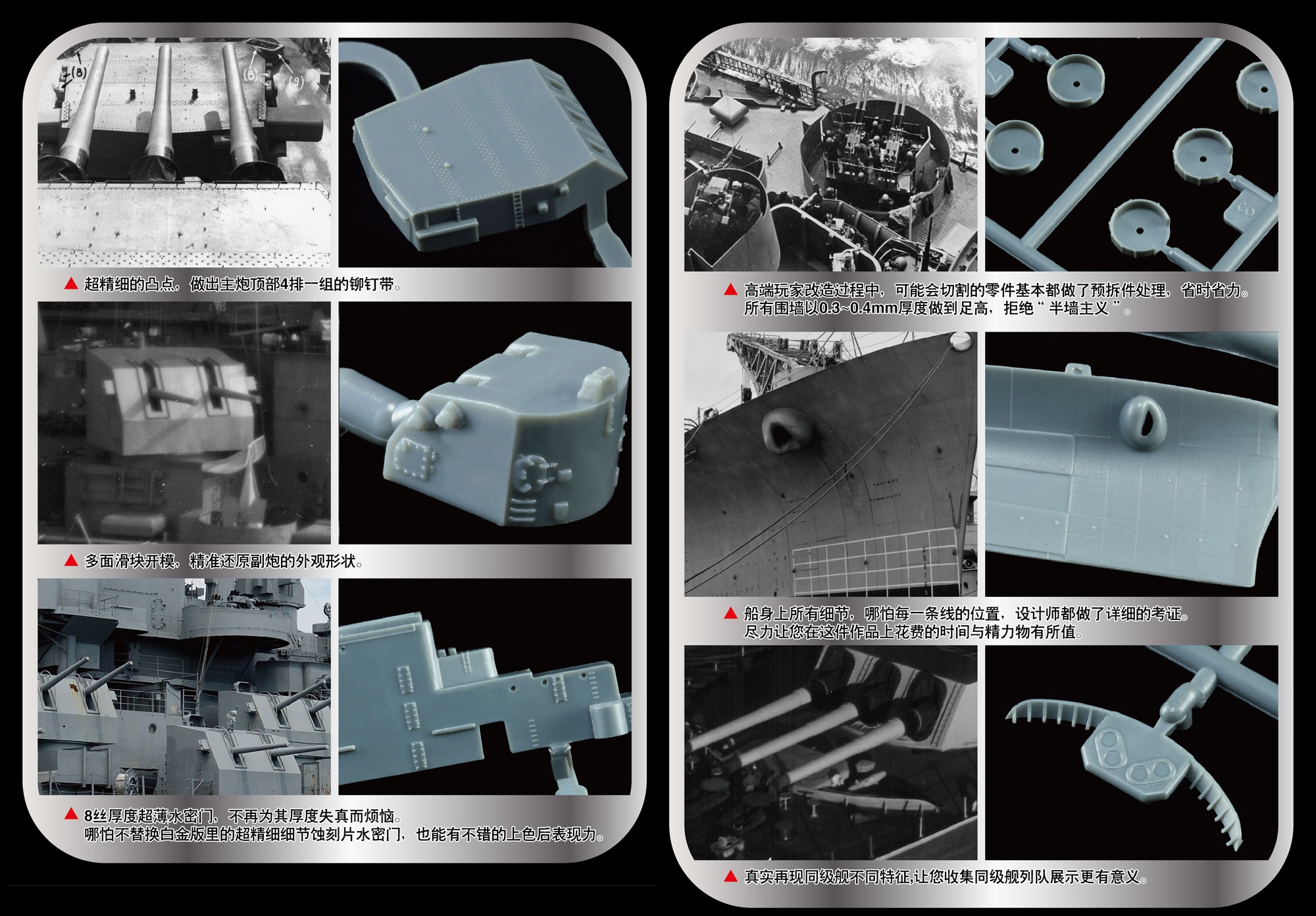 (8)
(8)
(9)

▲ 超精细的凸点，做出主炮顶部4排一组的铆钉带。

▲ 多面滑块开模，精准还原副炮的外观形状。

▲ 8丝厚度超薄水密门，不再为其厚度失真而烦恼。
哪怕不替换白金版里的超精细细节蚀刻片水密门，也能有不错的上色后表现力。

▲ 高端玩家改造过程中，可能会切割的零件基本都做了预拆件处理，省时省力。
所有围墙以0.3~0.4mm厚度做到足高，拒绝“半墙主义”。

▲ 船身上所有细节，哪怕每一条线的位置，设计师都做了详细的考证。
尽力让您在这件作品上花费的时间与精力物有所值。

▲ 真实再现同级舰不同特征,让您收集同级舰列队展示更有意义。