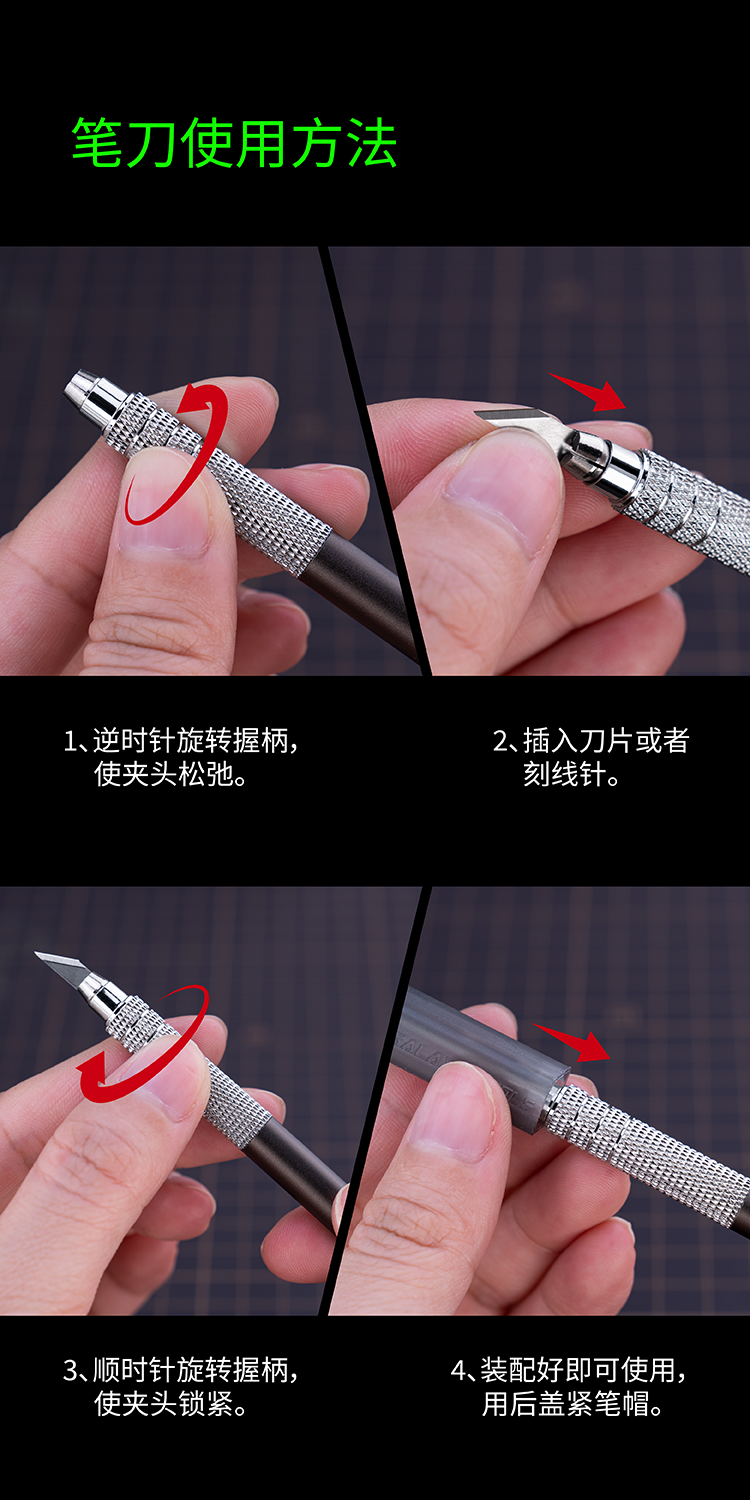 笔刀使用方法

1、逆时针旋转握柄，使夹头松弛。

2、插入刀片或者刻线针。

3、顺时针旋转握柄，使夹头锁紧。

4、装配好即可使用，用后盖紧笔帽。