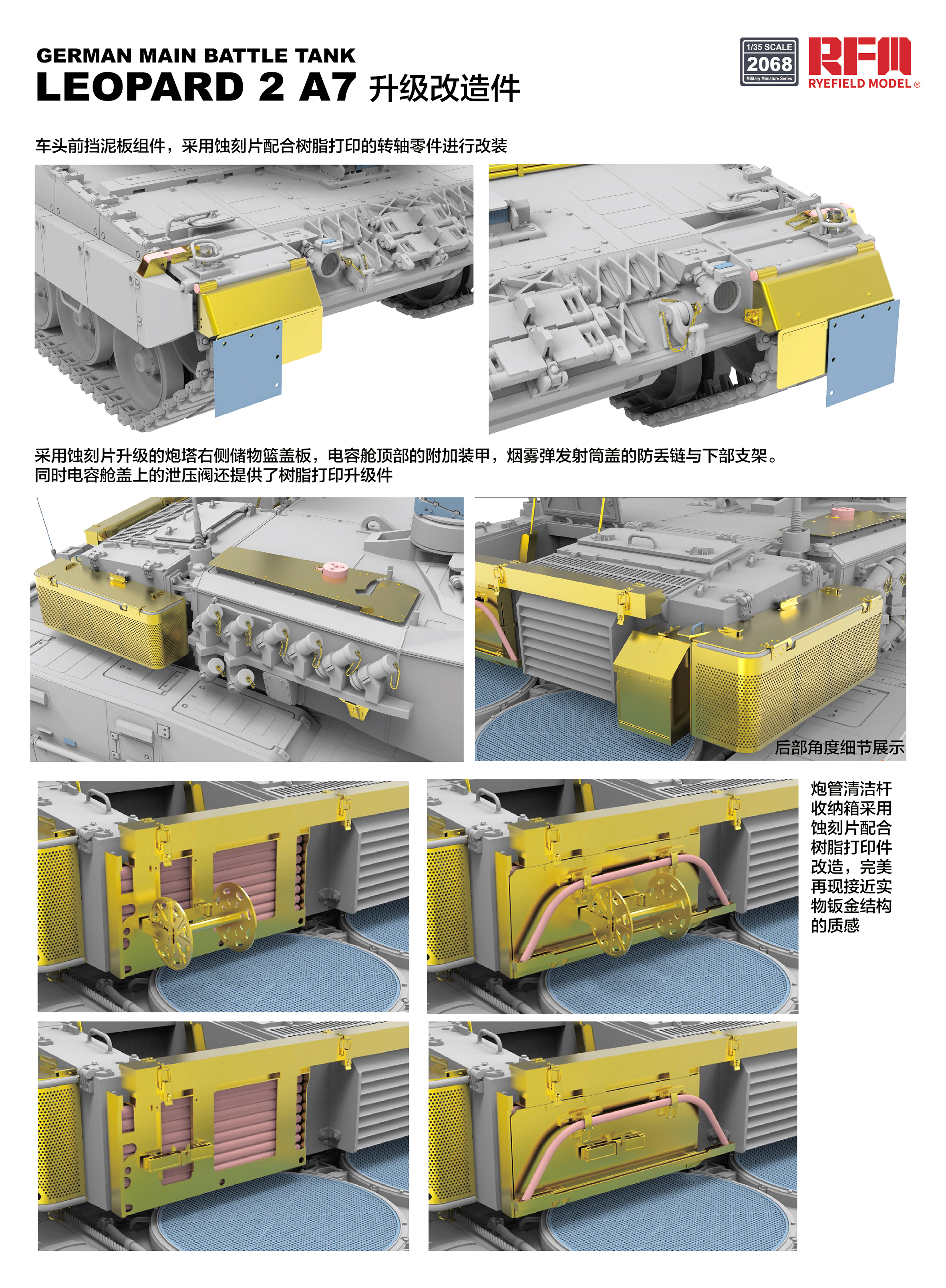 GERMAN MAIN BATTLE TANK
LEOPARD 2 A7 升级改造件

1/35 SCALE
2068
Military Miniature Series

RFM
RYEFIELD MODEL ®

车头前挡泥板组件，采用蚀刻片配合树脂打印的转轴零件进行改装

采用蚀刻片升级的炮塔右侧储物篮盖板，电容舱顶部的附加装甲，烟雾弹发射筒盖的防丢链与下部支架。同时电容舱盖上的泄压阀还提供了树脂打印升级件

后部角度细节展示

炮管清洁杆收纳箱采用蚀刻片配合树脂打印件改造，完美再现接近实物钣金结构的质感