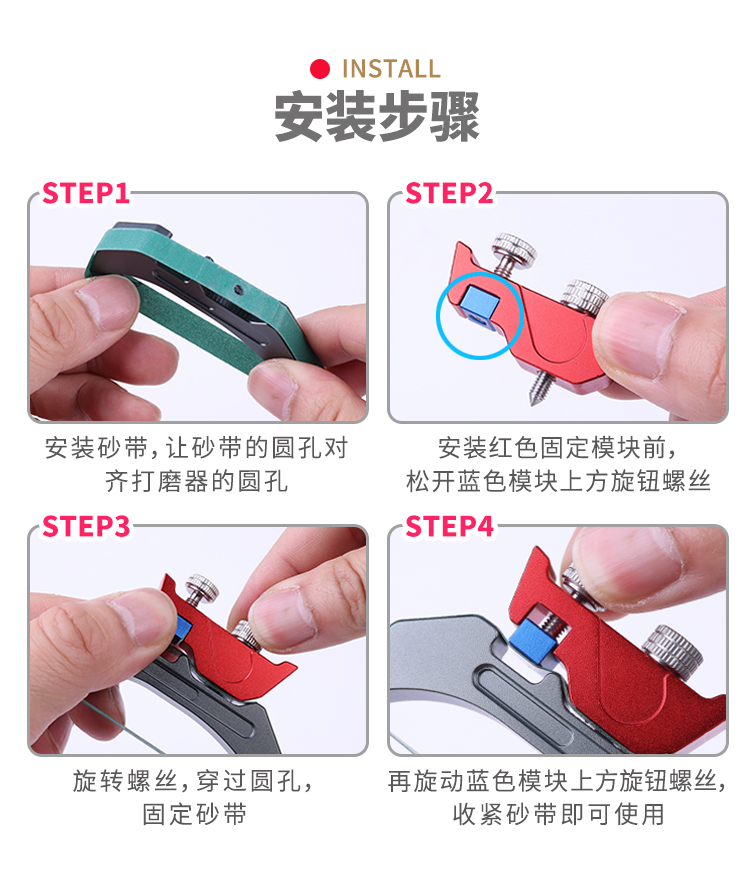 INSTALL
安装步骤

STEP1
安装砂带，让砂带的圆孔对齐打磨器的圆孔

STEP2
安装红色固定模块前，松开蓝色模块上方旋钮螺丝

STEP3
旋转螺丝，穿过圆孔，固定砂带

STEP4
再旋动蓝色模块上方旋钮螺丝，收紧砂带即可使用