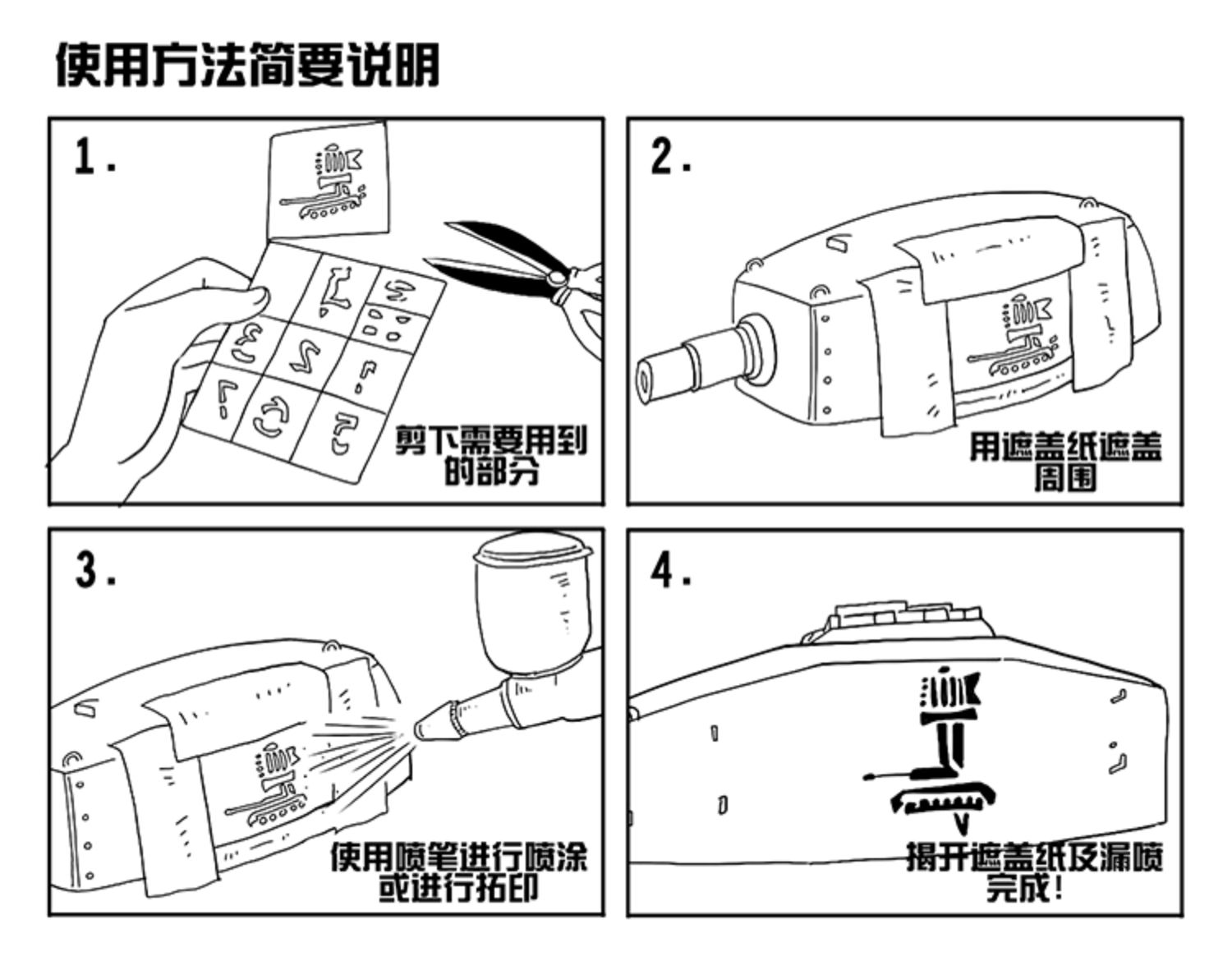 使用方法简要说明

1.

剪下需要用到的部分

2.

用遮盖纸遮盖周围

3.

使用喷笔进行喷涂或进行拓印

4.

揭开遮盖纸及漏喷完成!