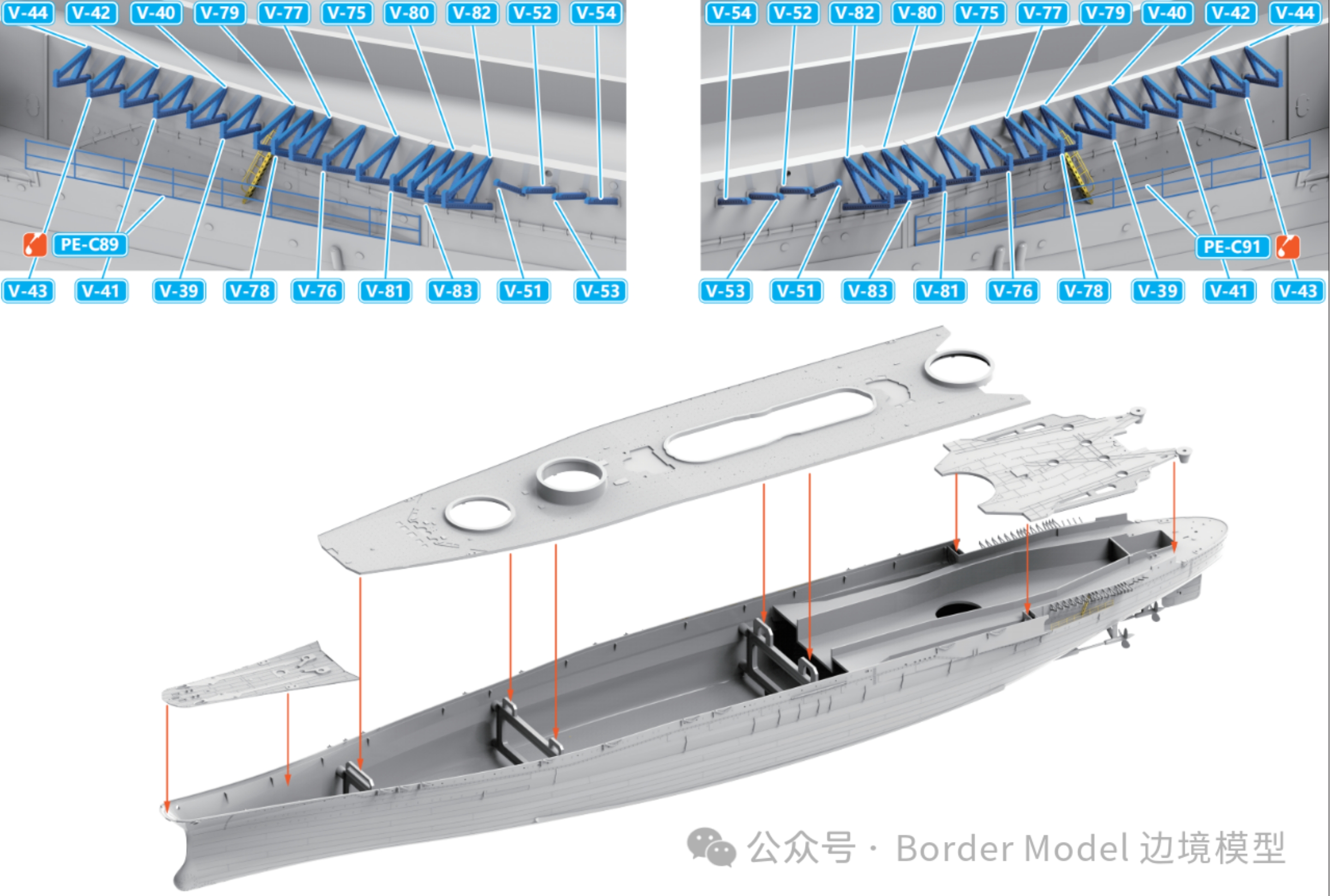 V-44 V-42 V-40 V-79 V-77 V-75 V-80 V-82 V-52 V-54

PE-C89

V-43 V-41 V-39 V-78 V-76 V-81 V-83 V-51 V-53

V-54 V-52 V-82 V-80 V-75 V-77 V-79 V-40 V-42 V-44

PE-C91

V-53 V-51 V-83 V-81 V-76 V-78 V-39 V-41 V-43

公众号 · Border Model 边境模型