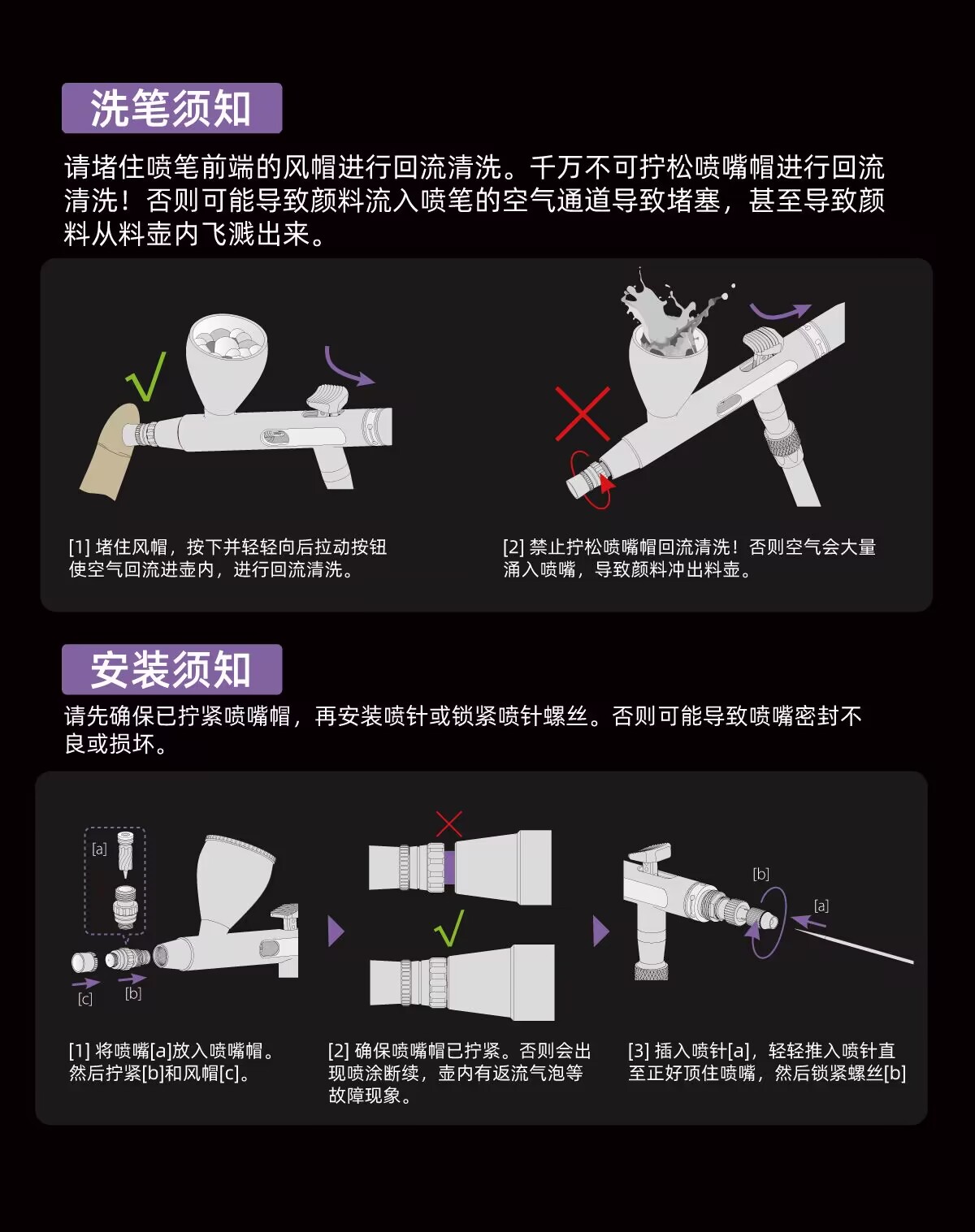 洗笔须知

请堵住喷笔前端的风帽进行回流清洗。千万不可拧松喷嘴帽进行回流清洗！否则可能导致颜料流入喷笔的空气通道导致堵塞，甚至导致颜料从料壶内飞溅出来。

[1] 堵住风帽，按下并轻轻向后拉动按钮使空气回流进壶内，进行回流清洗。

[2] 禁止拧松喷嘴帽回流清洗！否则空气会大量涌入喷嘴，导致颜料冲出料壶。

安装须知

请先确保已拧紧喷嘴帽，再安装喷针或锁紧喷针螺丝。否则可能导致喷嘴密封不良或损坏。

[a]

[c]

[b]

[b]

[a]

[1] 将喷嘴[a]放入喷嘴帽。然后拧紧[b]和风帽[c]。

[2] 确保喷嘴帽已拧紧。否则会出现喷涂断续，壶内有返流气泡等故障现象。

[3] 插入喷针[a]，轻轻推入喷针直至正好顶住喷嘴，然后锁紧螺丝[b]