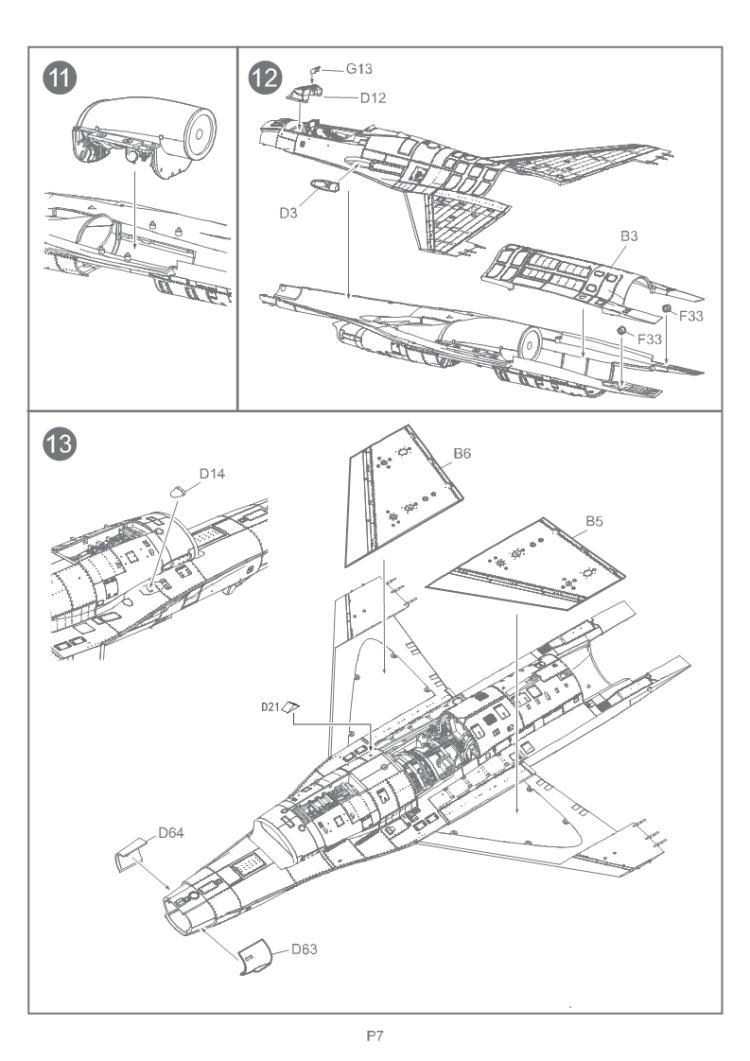 11

12

G13

D12

D3

B3

F33

F33

13

D14

B6

B5

D21

D64

D63

P7