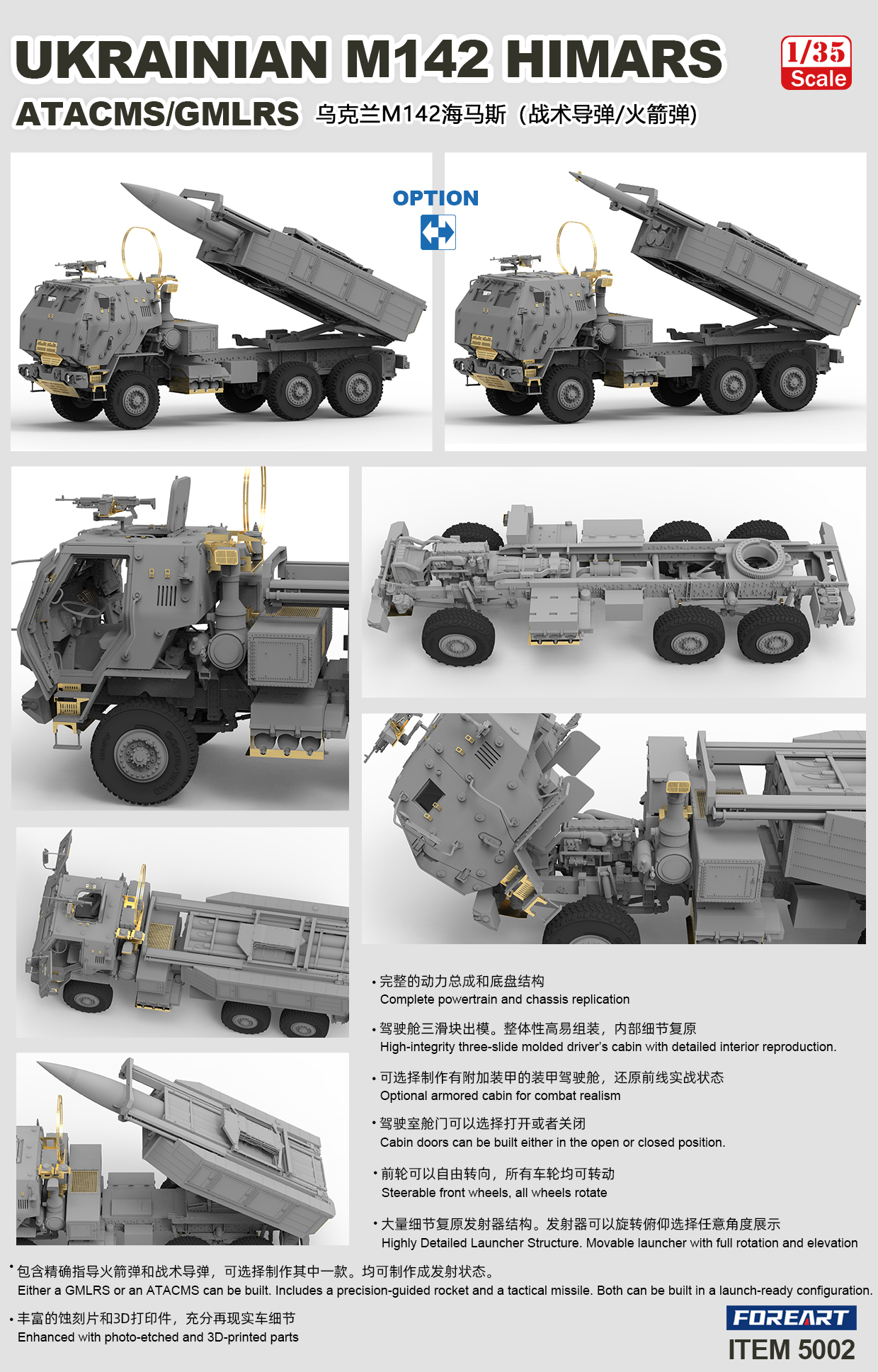 UKRAINIAN M142 HIMARS

1/35 Scale

ATACMS/GMLRS 乌克兰M142海马斯（战术导弹/火箭弹）

OPTION

• 完整的动力总成和底盘结构
Complete powertrain and chassis replication

• 驾驶舱三滑块出模。整体性高易组装，内部细节复原
High-integrity three-slide molded driver's cabin with detailed interior reproduction.

• 可选择制作有附加装甲的装甲驾驶舱，还原前线实战状态
Optional armored cabin for combat realism

• 驾驶室舱门可以选择打开或者关闭
Cabin doors can be built either in the open or closed position.

• 前轮可以自由转向，所有车轮均可转动
Steerable front wheels, all wheels rotate

• 大量细节复原发射器结构。发射器可以旋转俯仰选择任意角度展示
Highly Detailed Launcher Structure. Movable launcher with full rotation and elevation

• 包含精确指导火箭弹和战术导弹，可选择制作其中一款。均可制作成发射状态。
Either a GMLRS or an ATACMS can be built. Includes a precision-guided rocket and a tactical missile. Both can be built in a launch-ready configuration.

• 丰富的蚀刻片和3D打印件，充分再现实车细节
Enhanced with photo-etched and 3D-printed parts

FOREART
ITEM 5002