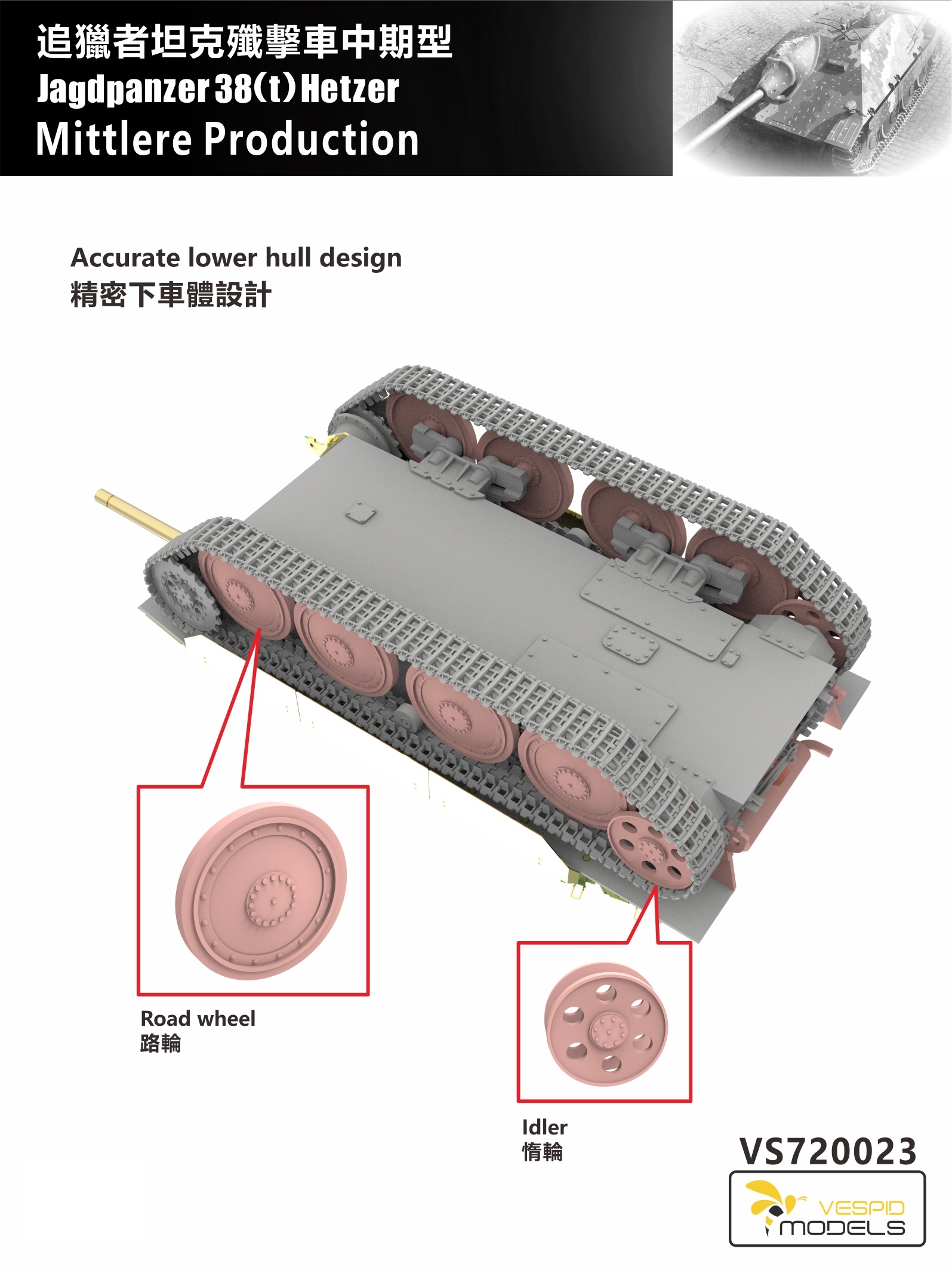 追獵者坦克殲擊車中期型
Jagdpanzer 38(t) Hetzer
Mittlere Production

Accurate lower hull design
精密下車體設計

Road wheel
路輪

Idler
惰輪

VS720023

VESPID
MODELS