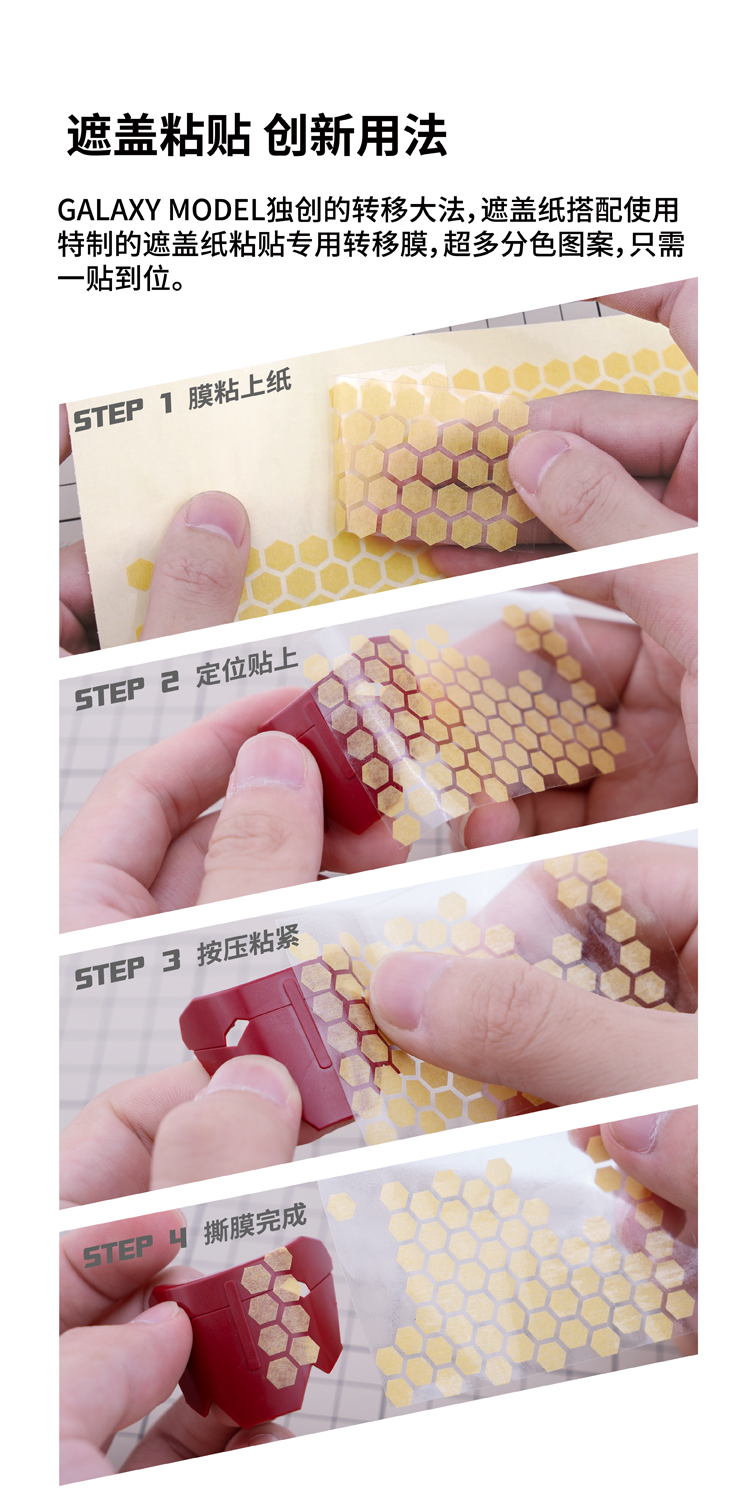 遮盖粘贴 创新用法

GALAXY MODEL独创的转移大法，遮盖纸搭配使用特制的遮盖纸粘贴专用转移膜，超多分色图案，只需一贴到位。

STEP 1 膜粘上纸

STEP 2 定位贴上

STEP 3 按压粘紧

STEP 4 撕膜完成