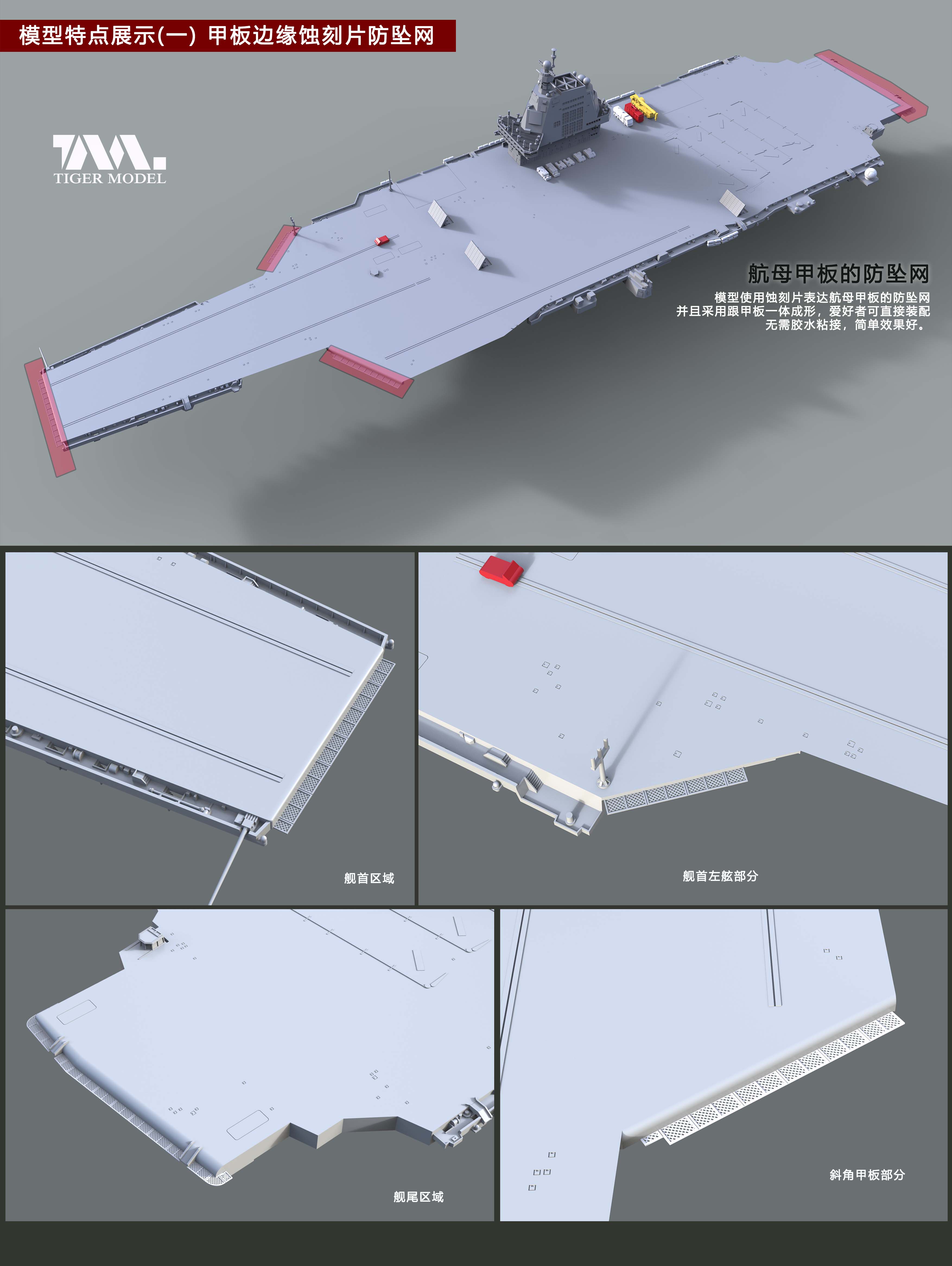 模型特点展示(一) 甲板边缘蚀刻片防坠网

TM.
TIGER MODEL

航母甲板的防坠网

模型使用蚀刻片表达航母甲板的防坠网
并且采用跟甲板一体成形，爱好者可直接装配
无需胶水粘接，简单效果好。

舰首区域

舰首左舷部分

舰尾区域

斜角甲板部分