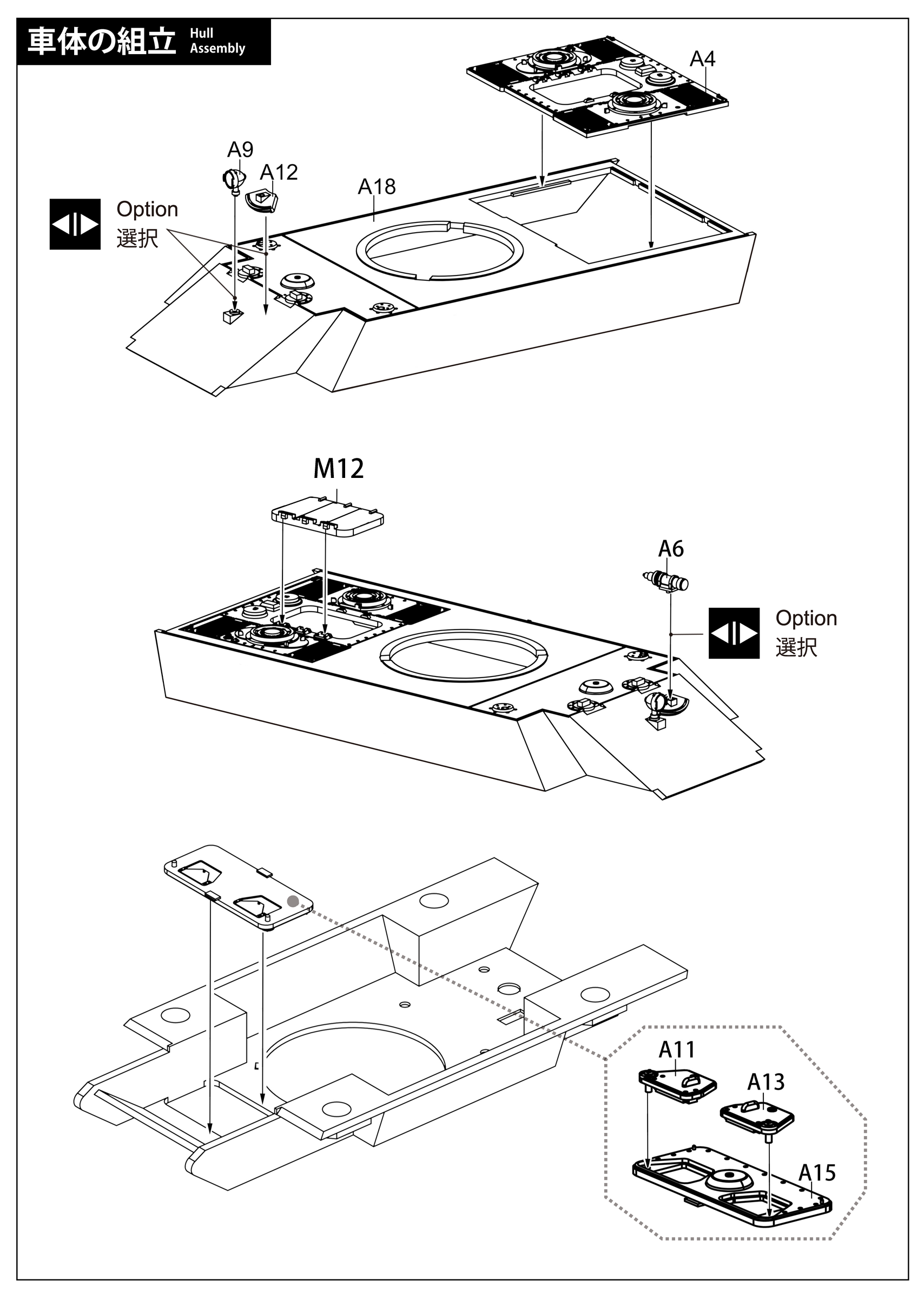 車体の組立 Hull Assembly

A4

A9
A12
A18

Option
選択

M12

A6

Option
選択

A11
A13
A15