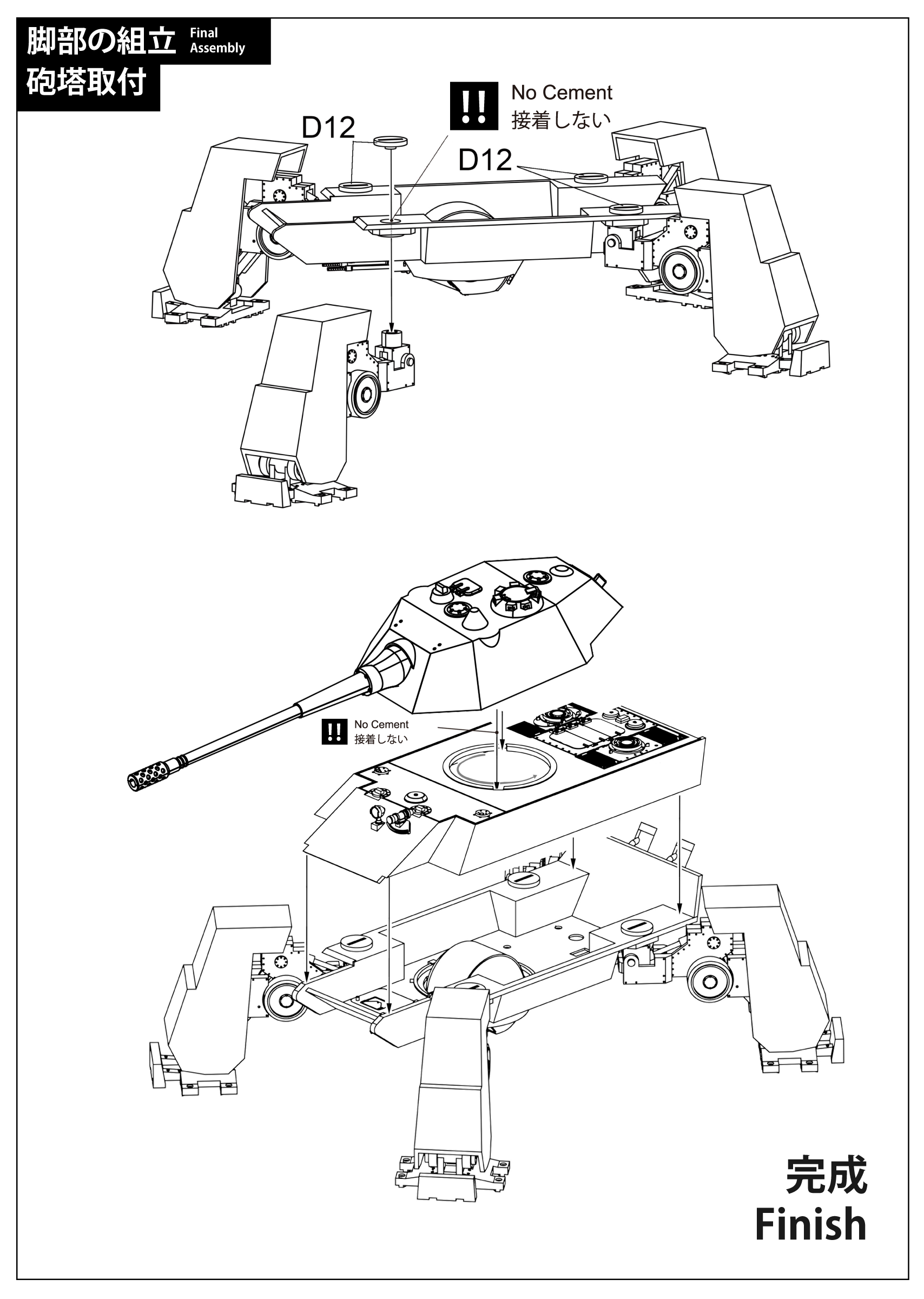 脚部の組立 Final Assembly
砲塔取付

!! No Cement
接着しない

D12

D12

!! No Cement
接着しない

完成
Finish