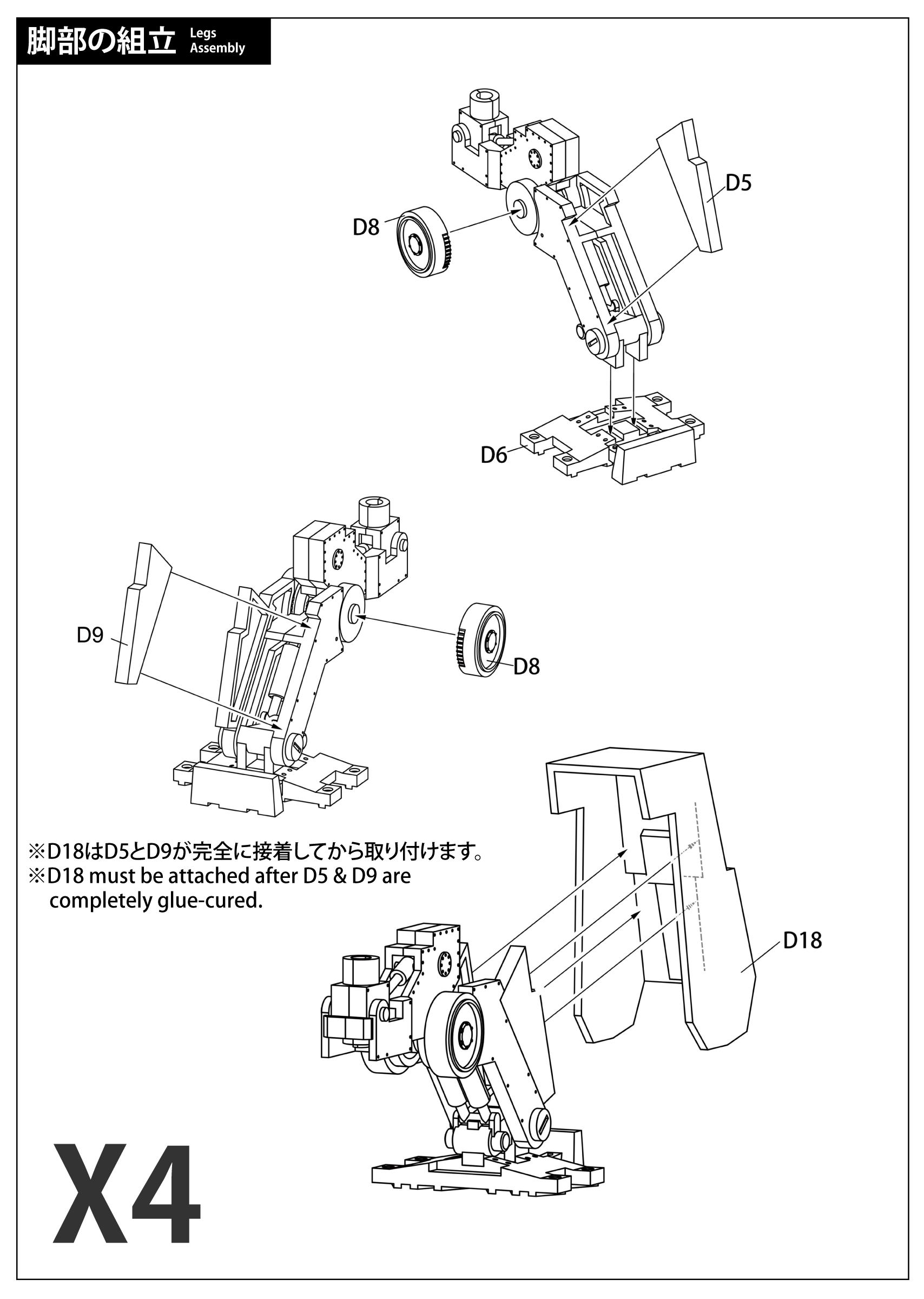 脚部の組立 Legs Assembly

D5

D8

D6

D9

D8

※D18はD5とD9が完全に接着してから取り付けます。
※D18 must be attached after D5 & D9 are completely glue-cured.

D18

X4