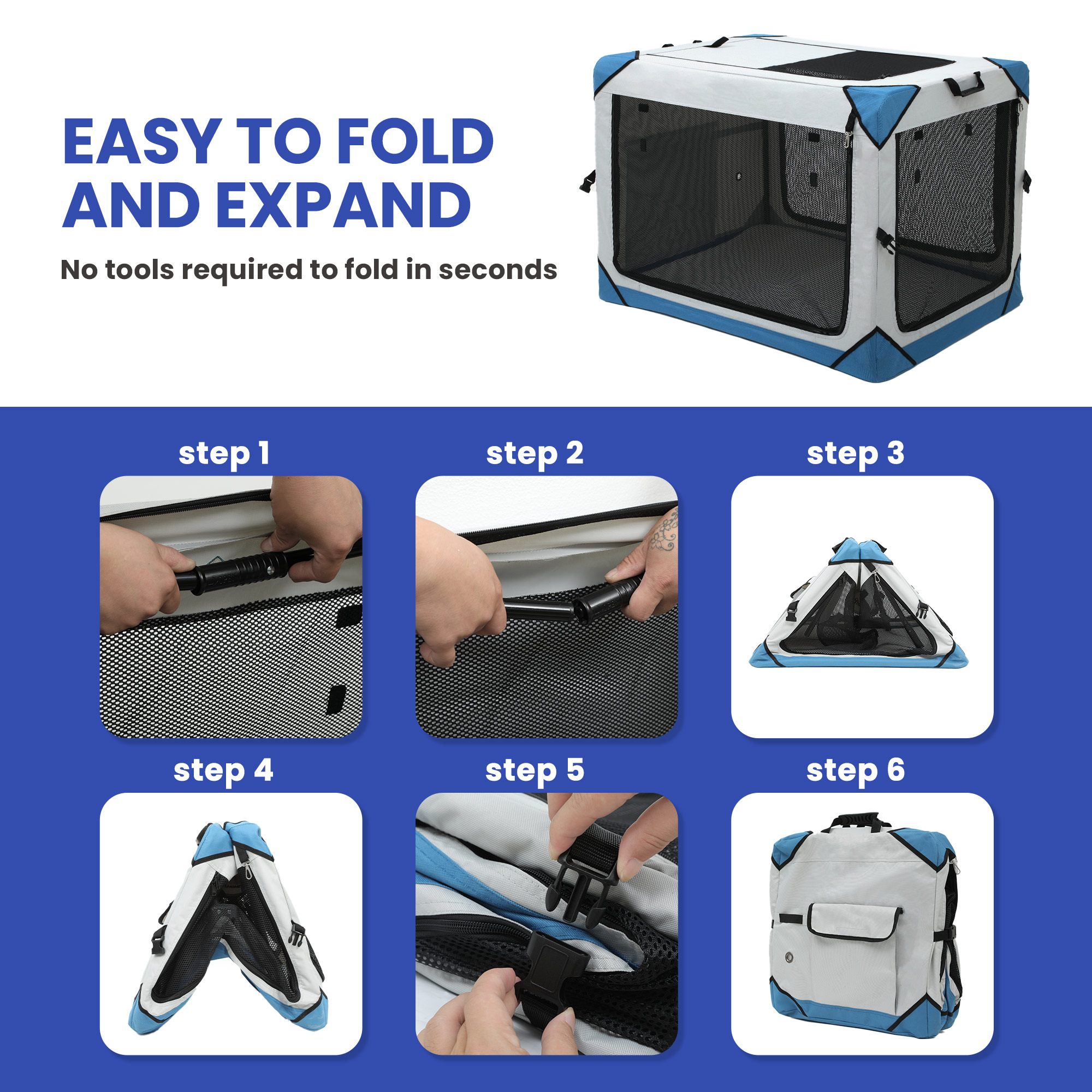 EASY TO FOLD AND EXPAND

No tools required to fold in seconds

step 1

step 2

step 3

step 4

step 5

step 6