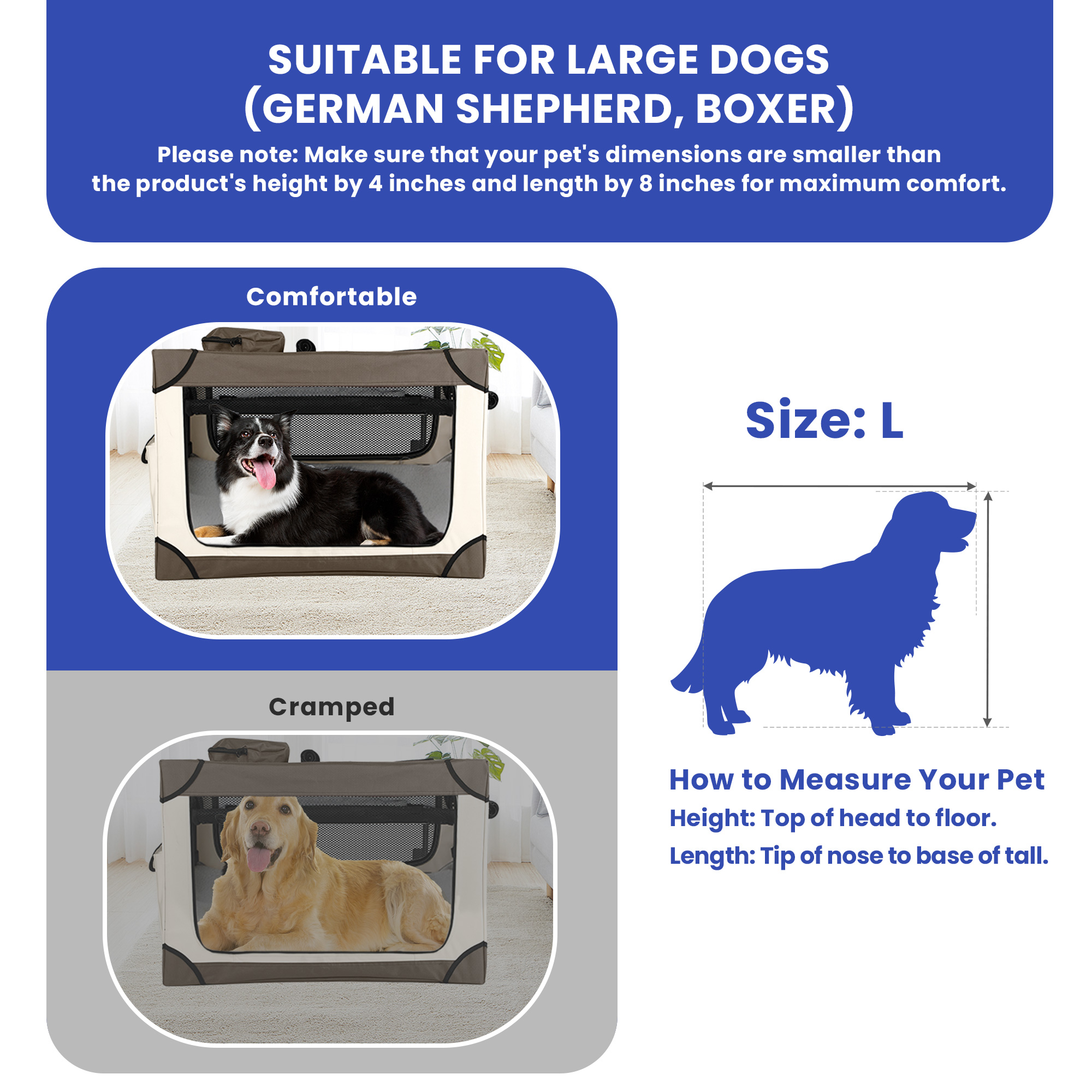 SUITABLE FOR LARGE DOGS
(GERMAN SHEPHERD, BOXER)

Please note: Make sure that your pet's dimensions are smaller than the product's height by 4 inches and length by 8 inches for maximum comfort.

Comfortable

Cramped

Size: L

How to Measure Your Pet

Height: Top of head to floor.

Length: Tip of nose to base of tall.