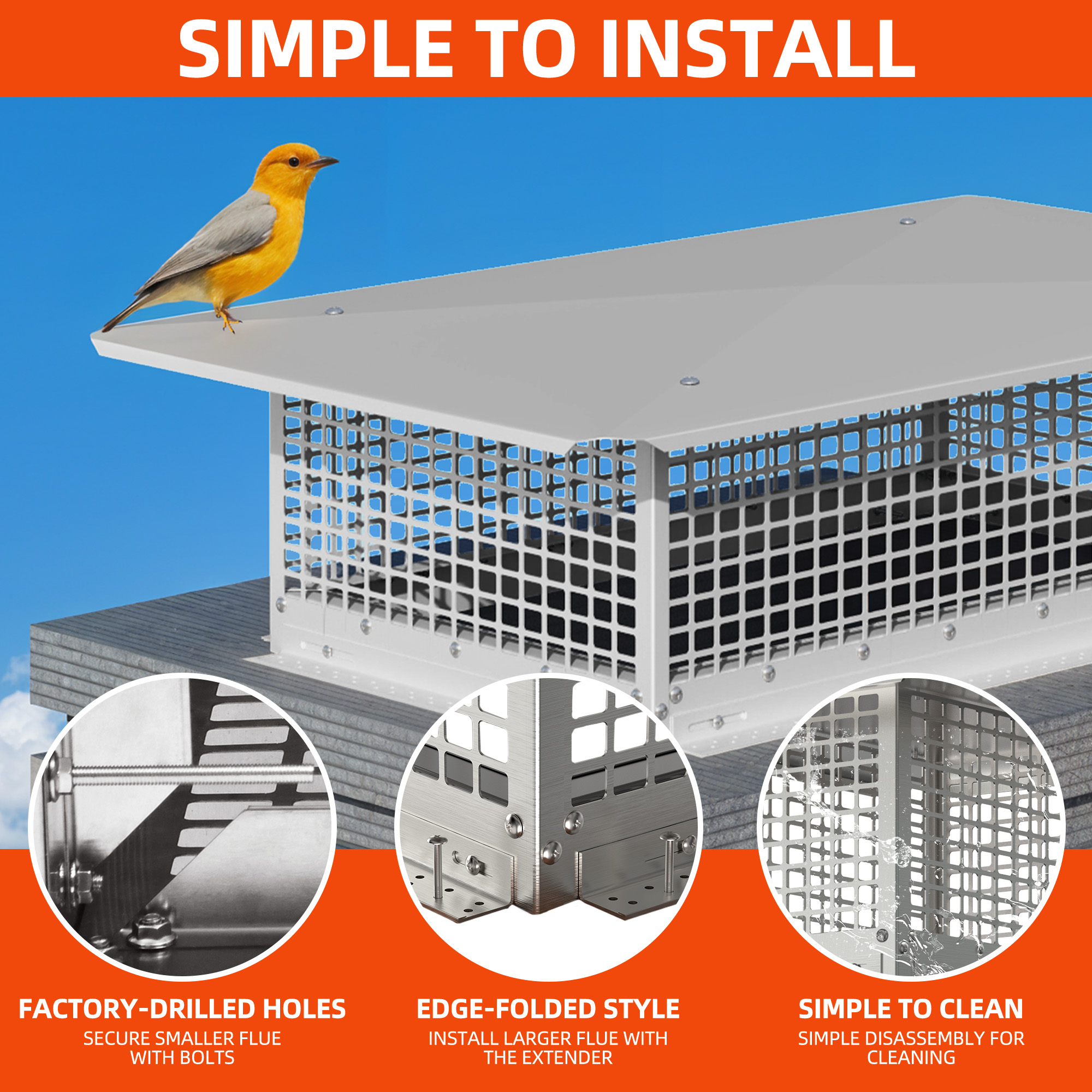 SIMPLE TO INSTALL

FACTORY-DRILLED HOLES
SECURE SMALLER FLUE WITH BOLTS

EDGE-FOLDED STYLE
INSTALL LARGER FLUE WITH THE EXTENDER

SIMPLE TO CLEAN
SIMPLE DISASSEMBLY FOR CLEANING