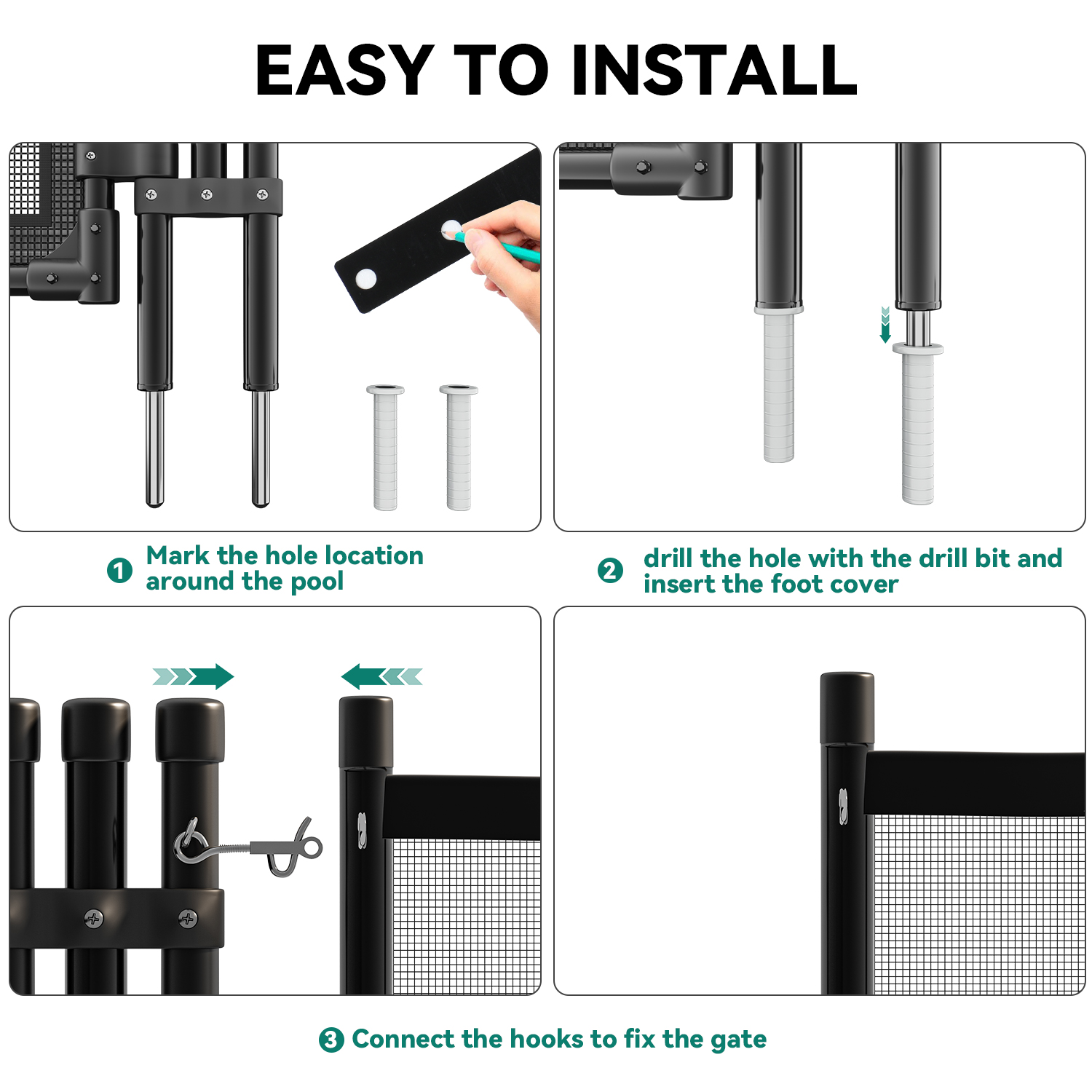 EASY TO INSTALL

1 Mark the hole location around the pool

2 drill the hole with the drill bit and insert the foot cover

3 Connect the hooks to fix the gate