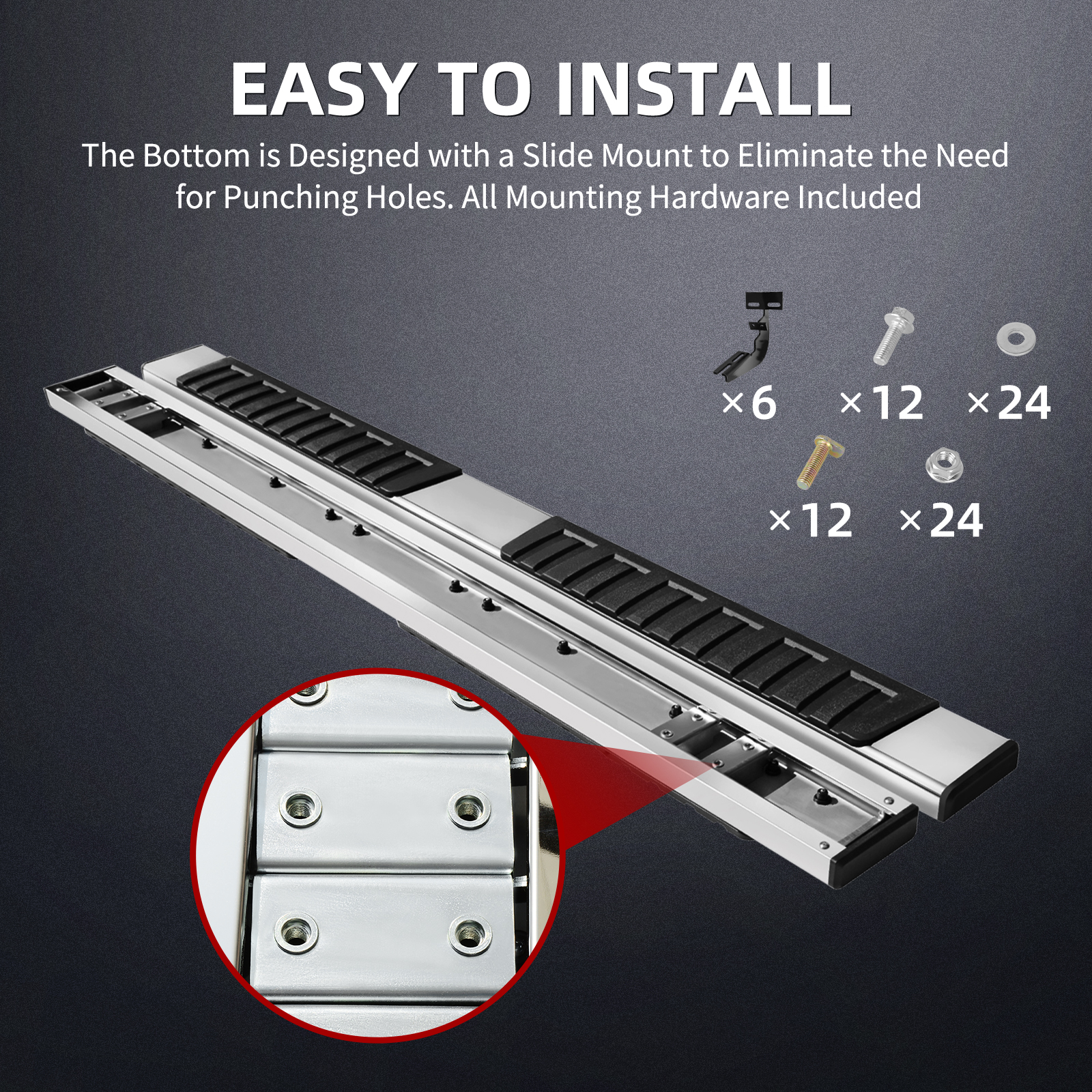 EASY TO INSTALL

The Bottom is Designed with a Slide Mount to Eliminate the Need for Punching Holes. All Mounting Hardware Included

×6 ×12 ×24

×12 ×24