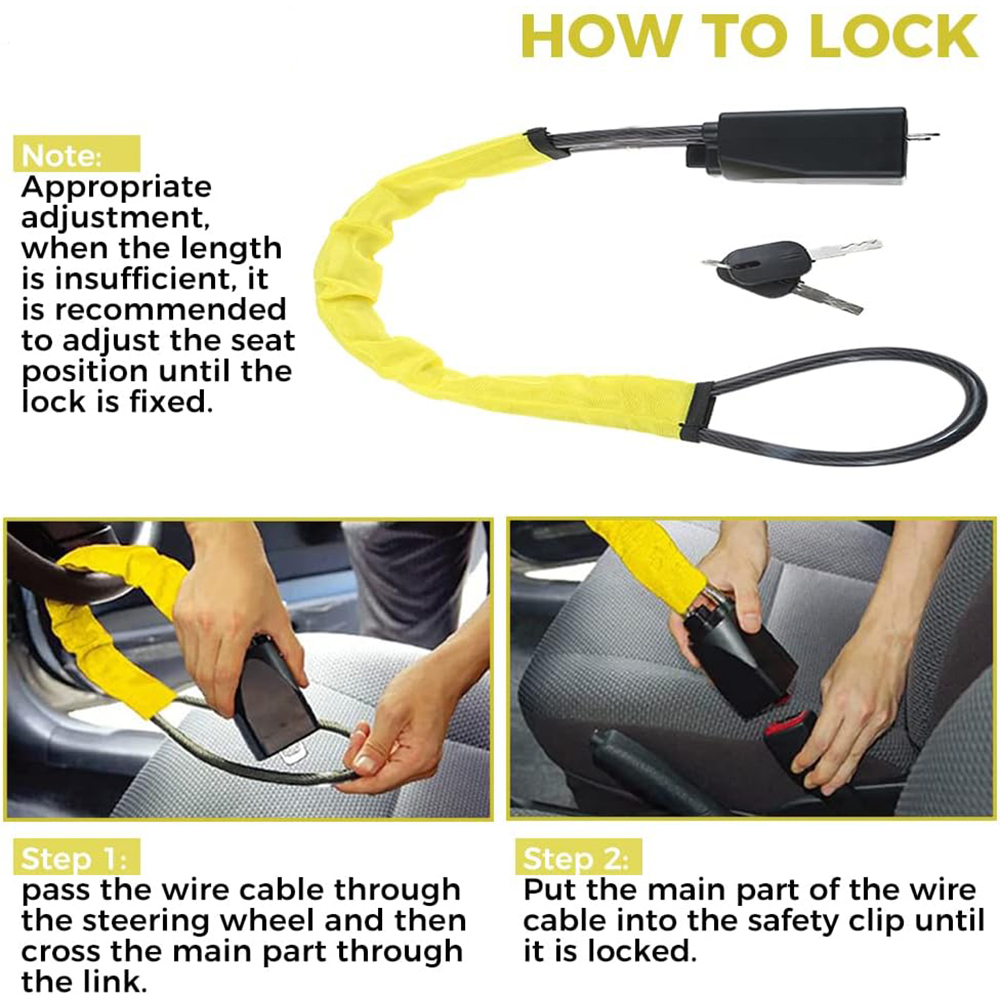 HOW TO LOCK

Note:
Appropriate adjustment, when the length is insufficient, it is recommended to adjust the seat position until the lock is fixed.

Step 1:
pass the wire cable through the steering wheel and then cross the main part through the link.

Step 2:
Put the main part of the wire cable into the safety clip until it is locked.