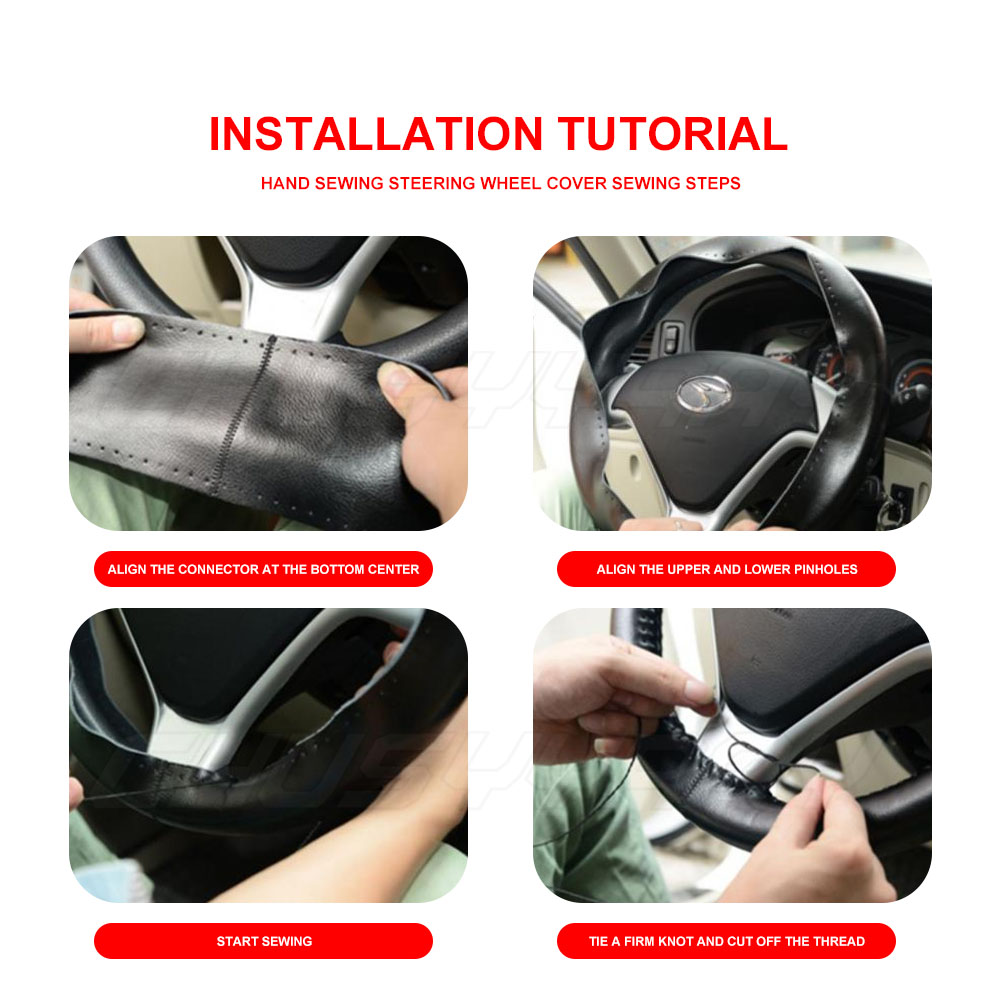 INSTALLATION TUTORIAL

HAND SEWING STEERING WHEEL COVER SEWING STEPS

ALIGN THE CONNECTOR AT THE BOTTOM CENTER

ALIGN THE UPPER AND LOWER PINHOLES

START SEWING

TIE A FIRM KNOT AND CUT OFF THE THREAD