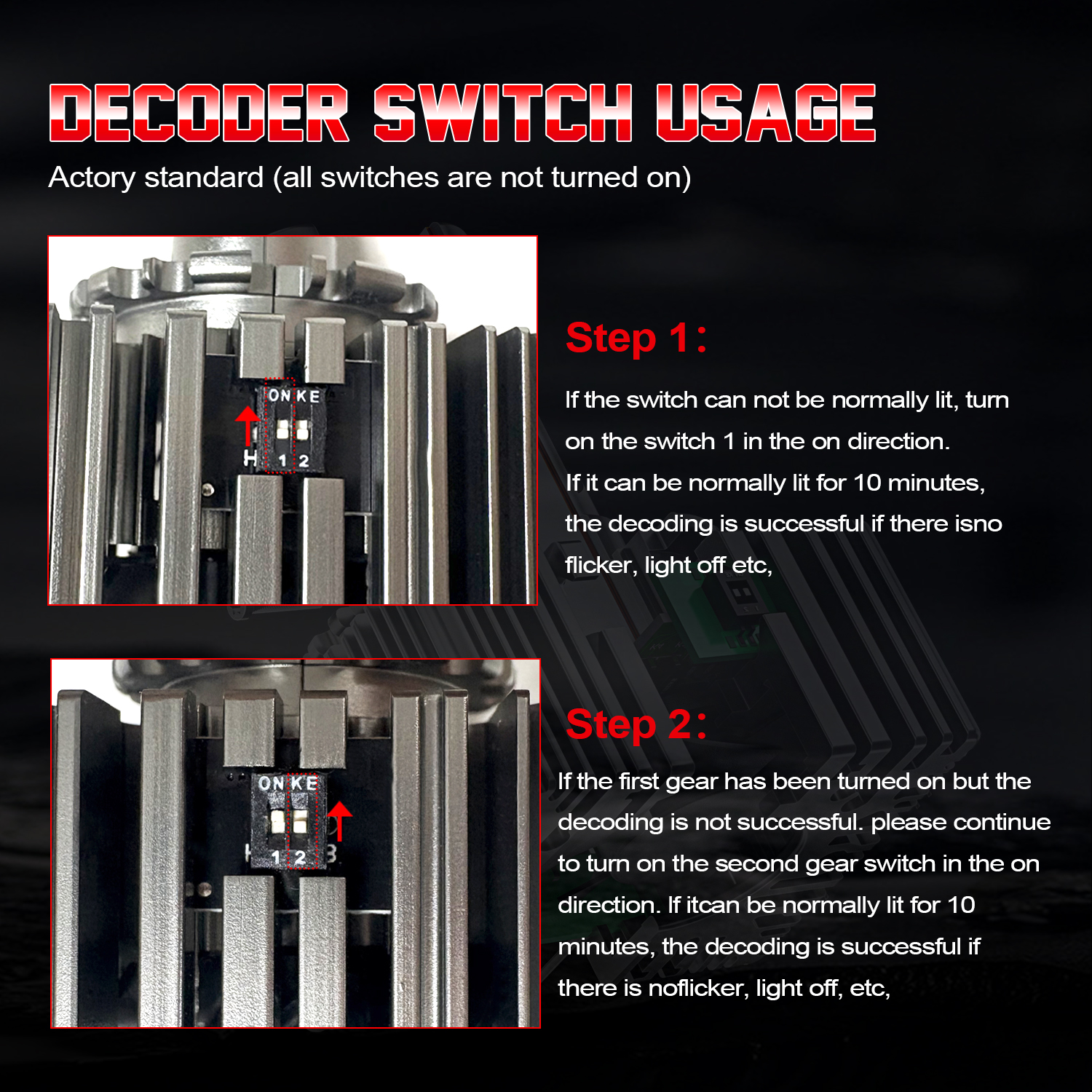 DECODER SWITCH USAGE

Actory standard (all switches are not turned on)

ON KE
H 1 2

Step 1:

If the switch can not be normally lit, turn on the switch 1 in the on direction.

If it can be normally lit for 10 minutes, the decoding is successful if there isno flicker, light off etc,

ON KE
1 2 3

Step 2:

If the first gear has been turned on but the decoding is not successful. please continue to turn on the second gear switch in the on direction. If itcan be normally lit for 10 minutes, the decoding is successful if there is noflicker, light off, etc,