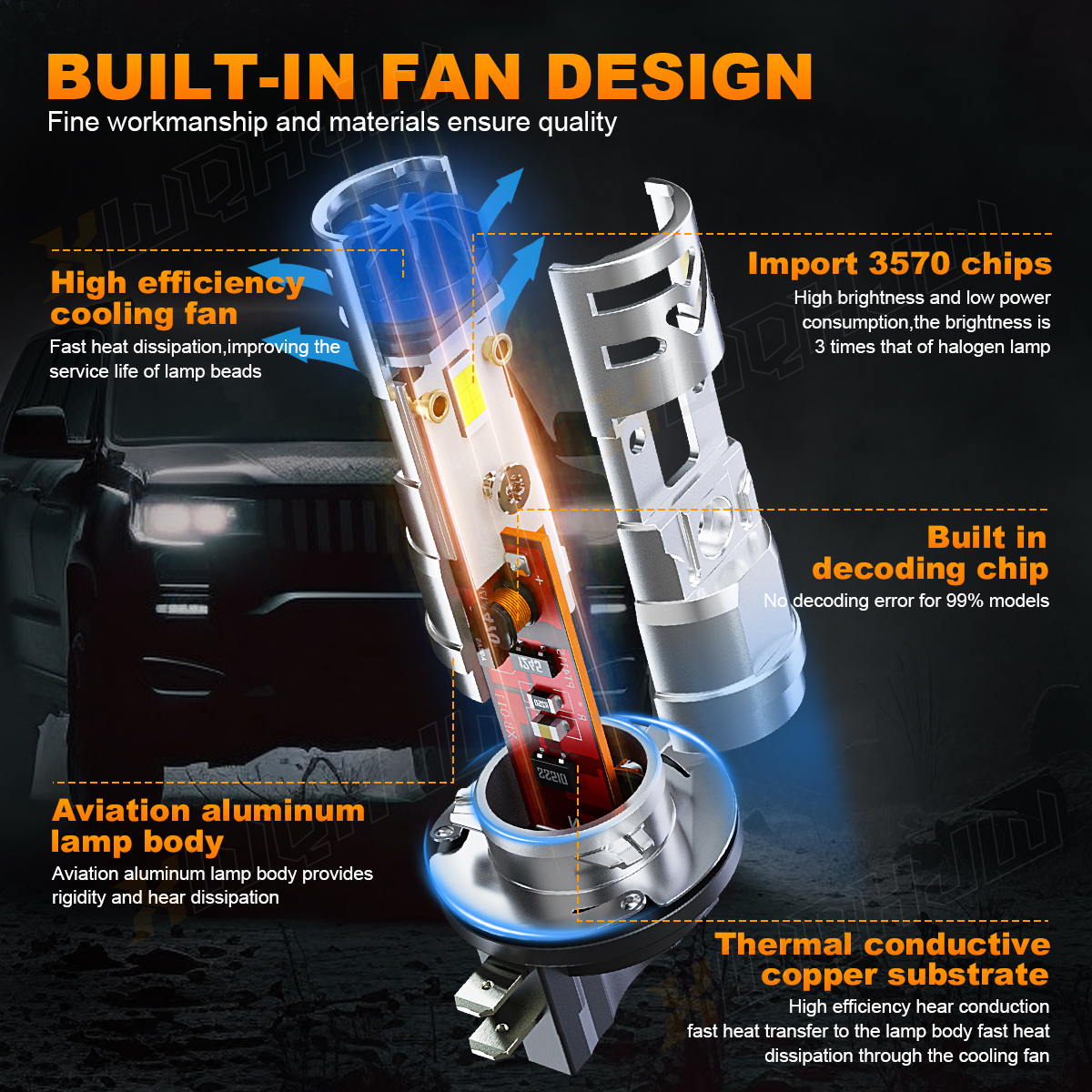 BUILT-IN FAN DESIGN
Fine workmanship and materials ensure quality

High efficiency cooling fan
Fast heat dissipation,improving the service life of lamp beads

Import 3570 chips
High brightness and low power consumption,the brightness is 3 times that of halogen lamp

Built in decoding chip
No decoding error for 99% models

Aviation aluminum lamp body
Aviation aluminum lamp body provides rigidity and hear dissipation

Thermal conductive copper substrate
High efficiency hear conduction fast heat transfer to the lamp body fast heat dissipation through the cooling fan