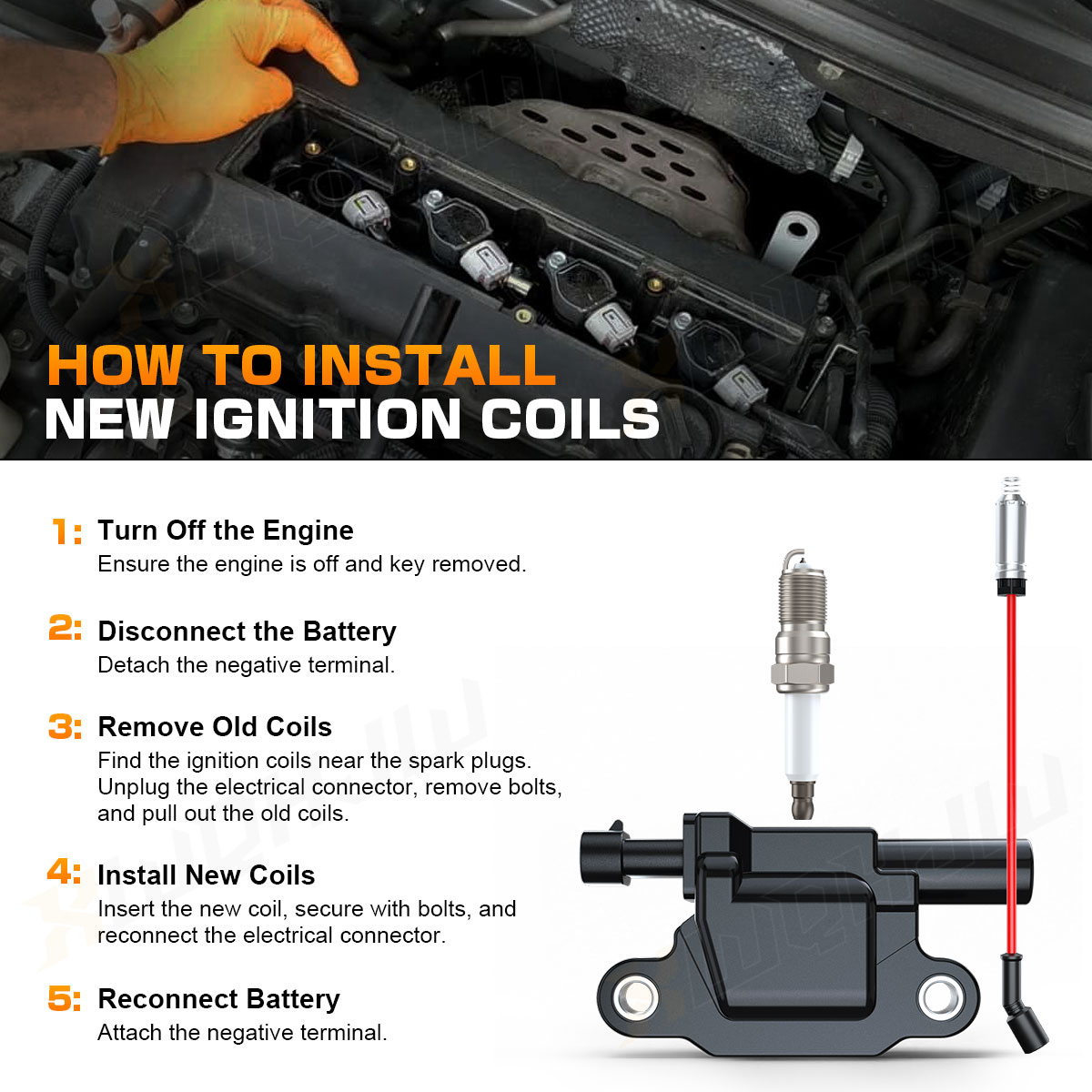 HOW TO INSTALL
NEW IGNITION COILS

1: Turn Off the Engine
Ensure the engine is off and key removed.

2: Disconnect the Battery
Detach the negative terminal.

3: Remove Old Coils
Find the ignition coils near the spark plugs. Unplug the electrical connector, remove bolts, and pull out the old coils.

4: Install New Coils
Insert the new coil, secure with bolts, and reconnect the electrical connector.

5: Reconnect Battery
Attach the negative terminal.